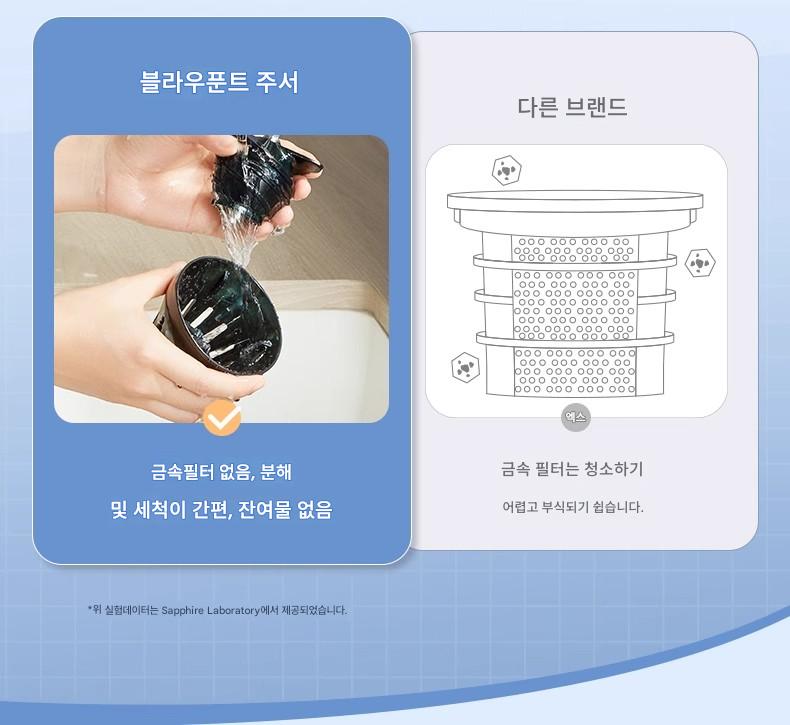 블라우푼트 주서

금속필터 없음, 분해

및 세척이 간편, 잔여물 없음

다른 브랜드

엑스

금속 필터는 청소하기

어렵고 부식되기 쉽습니다.

*위 실험데이터는 Sapphire Laboratory에서 제공되었습니다.