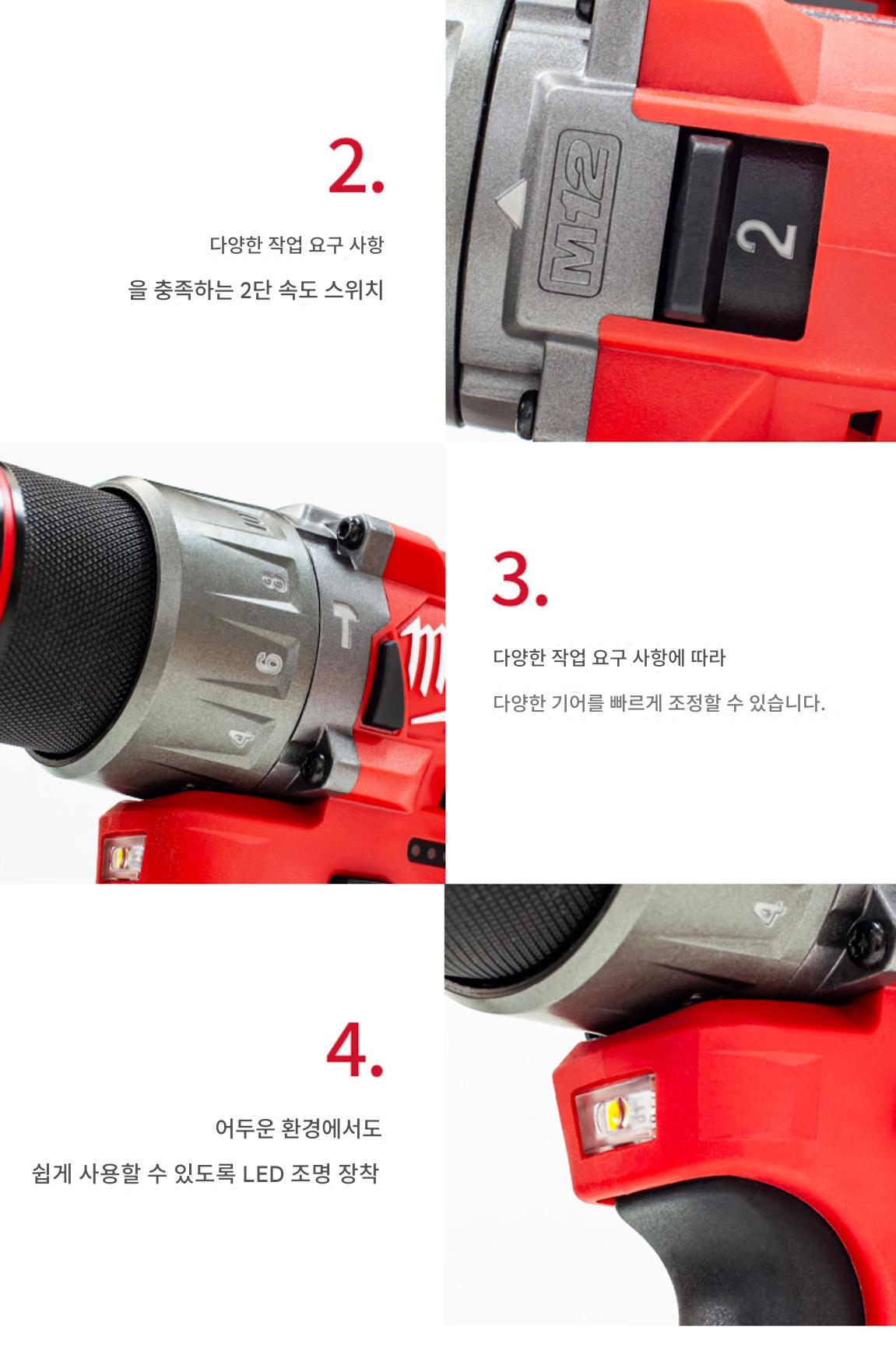 2.

다양한 작업 요구 사항
을 충족하는 2단 속도 스위치

M12

2

8

6

4

3.

다양한 작업 요구 사항에 따라
다양한 기어를 빠르게 조정할 수 있습니다.

4

4.

어두운 환경에서도
쉽게 사용할 수 있도록 LED 조명 장착