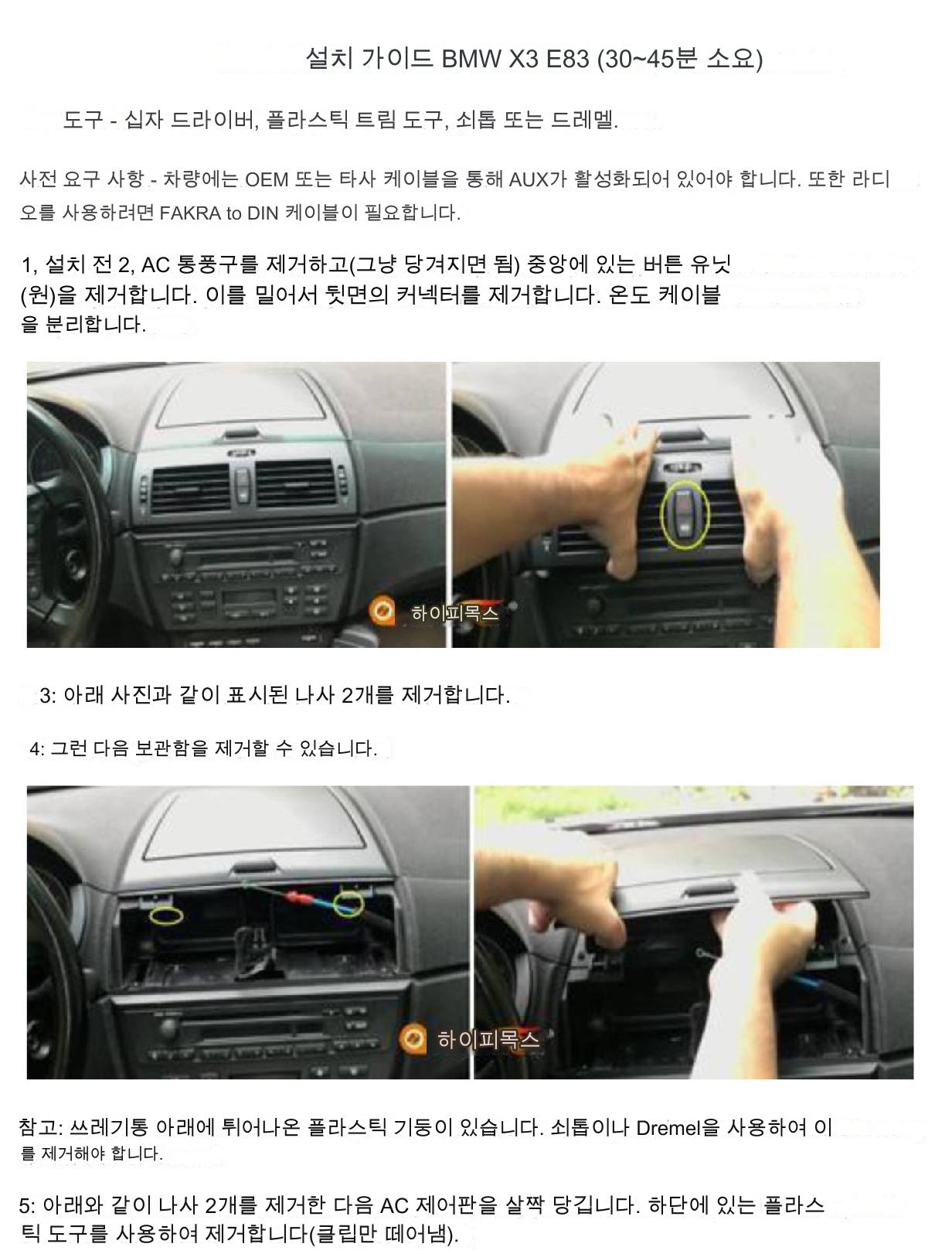 설치 가이드 BMW X3 E83 (30~45분 소요)

도구 - 십자 드라이버, 플라스틱 트림 도구, 쇠톱 또는 드레멜.

사전 요구 사항 - 차량에는 OEM 또는 타사 케이블을 통해 AUX가 활성화되어 있어야 합니다. 또한 라디오를 사용하려면 FAKRA to DIN 케이블이 필요합니다.

1, 설치 전 2, AC 통풍구를 제거하고(그냥 당겨지면 됨) 중앙에 있는 버튼 유닛(원)을 제거합니다. 이를 밀어서 뒷면의 커넥터를 제거합니다. 온도 케이블을 분리합니다.

하이피목스

3: 아래 사진과 같이 표시된 나사 2개를 제거합니다.

4: 그런 다음 보관함을 제거할 수 있습니다.

하이피목스

참고: 쓰레기통 아래에 튀어나온 플라스틱 기둥이 있습니다. 쇠톱이나 Dremel을 사용하여 이를 제거해야 합니다.

5: 아래와 같이 나사 2개를 제거한 다음 AC 제어판을 살짝 당깁니다. 하단에 있는 플라스틱 도구를 사용하여 제거합니다(클립만 떼어냄).