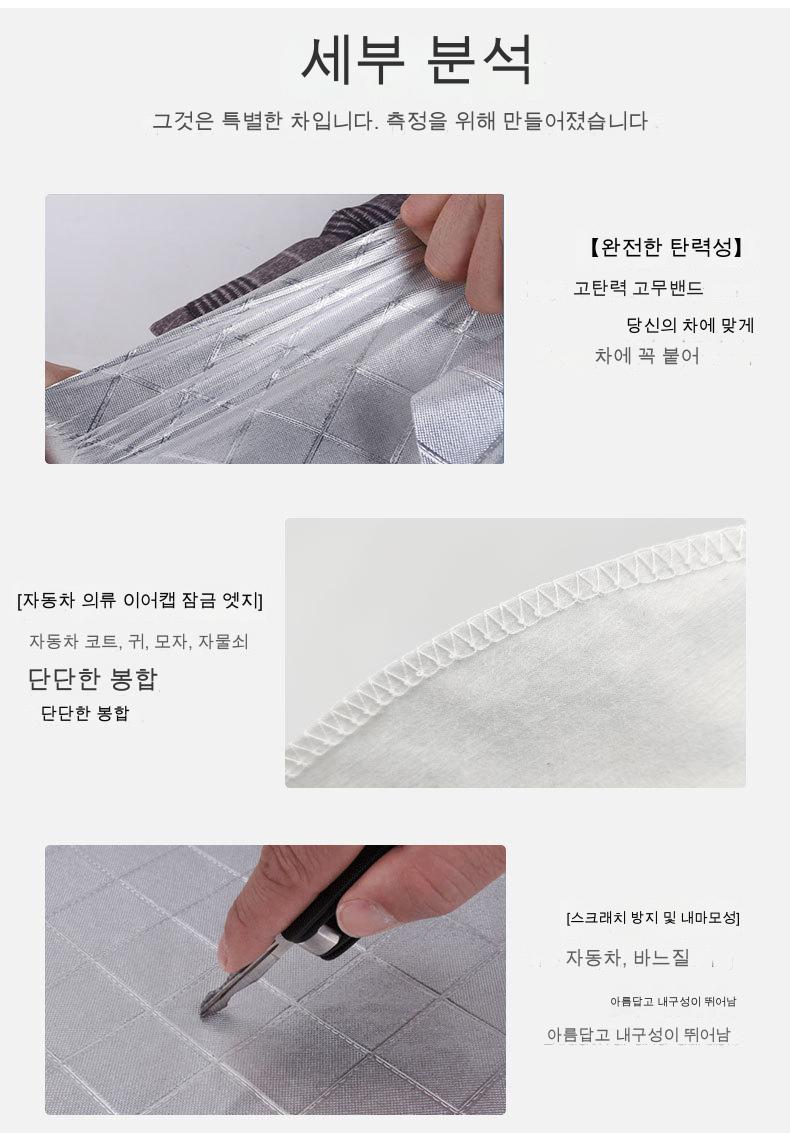 세부 분석

그것은 특별한 차입니다. 측정을 위해 만들어졌습니다

【완전한 탄력성】

고탄력 고무밴드

당신의 차에 맞게

차에 꼭 붙어

[자동차 의류 이어캡 잠금 엣지]

자동차 코트, 귀, 모자, 자물쇠

단단한 봉합

단단한 봉합

[스크래치 방지 및 내마모성]

자동차, 바느질

아름답고 내구성이 뛰어남

아름답고 내구성이 뛰어남