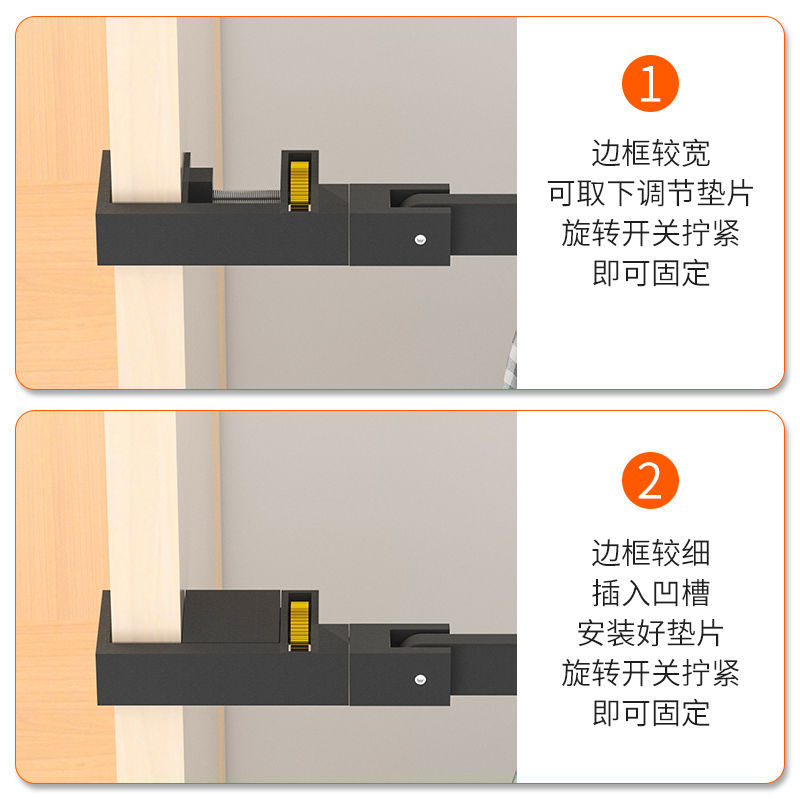 1

边框较宽
可取下调节垫片
旋转开关拧紧
即可固定

2

边框较细
插入凹槽
安装好垫片
旋转开关拧紧
即可固定