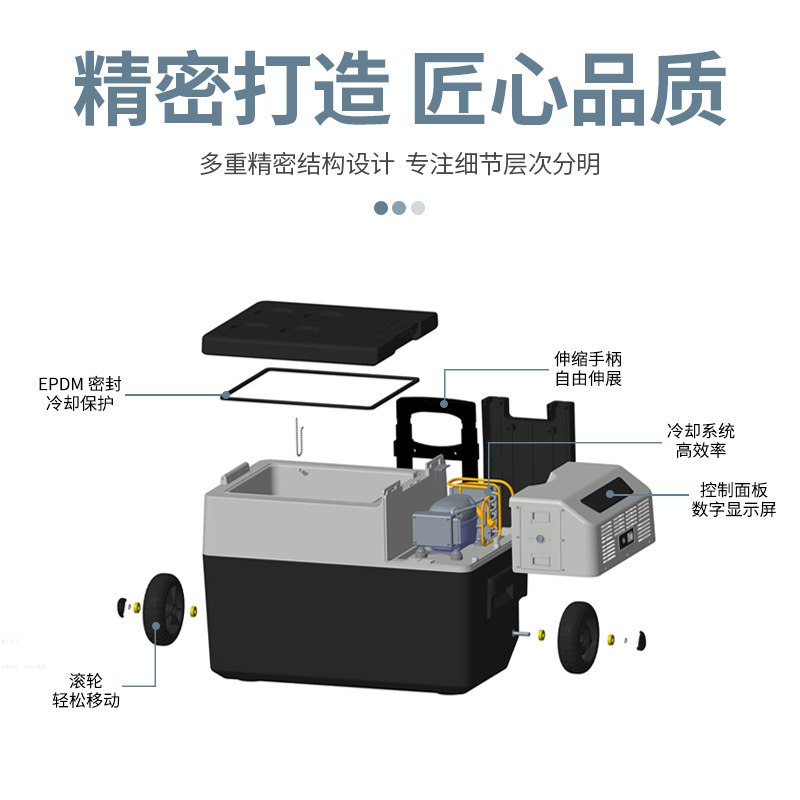 精密打造 匠心品质

多重精密结构设计 专注细节层次分明

EPDM 密封
冷却保护

伸缩手柄
自由伸展

冷却系统
高效率

控制面板
数字显示屏

滚轮
轻松移动