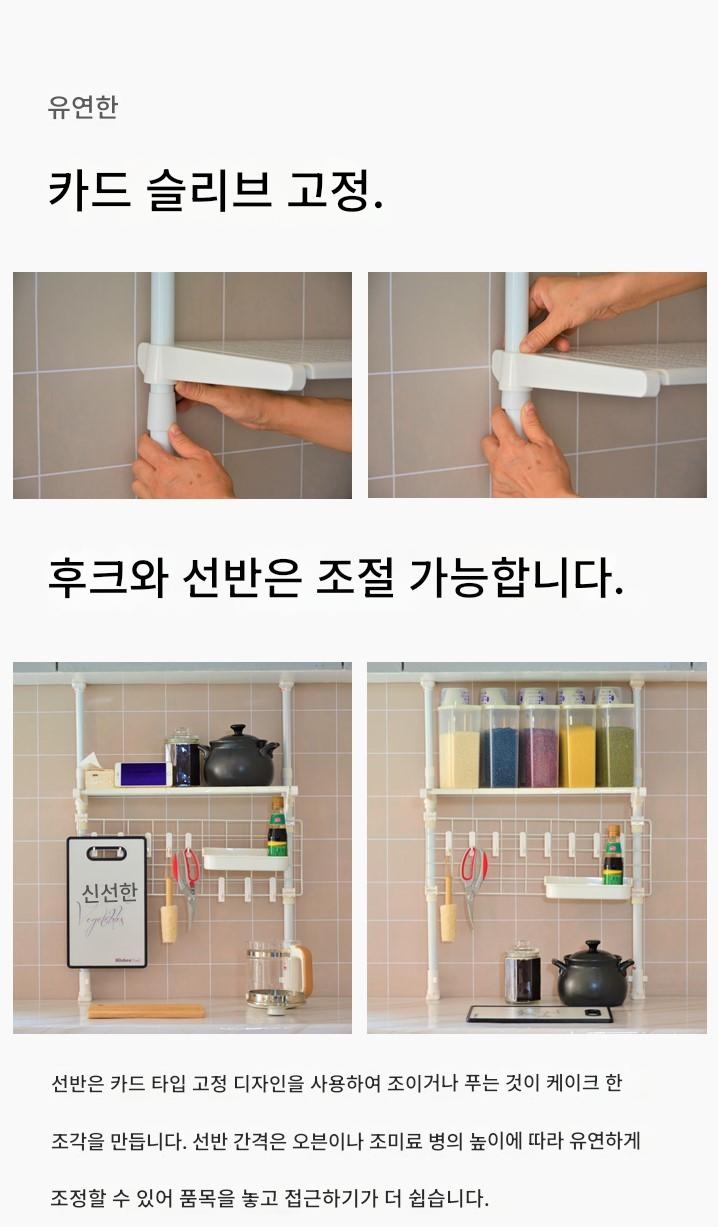 유연한

카드 슬리브 고정.

후크와 선반은 조절 가능합니다.

신선한
Vegetables

선반은 카드 타입 고정 디자인을 사용하여 조이거나 푸는 것이 케이크 한 조각을 만듭니다. 선반 간격은 오븐이나 조미료 병의 높이에 따라 유연하게 조정할 수 있어 품목을 놓고 접근하기가 더 쉽습니다.