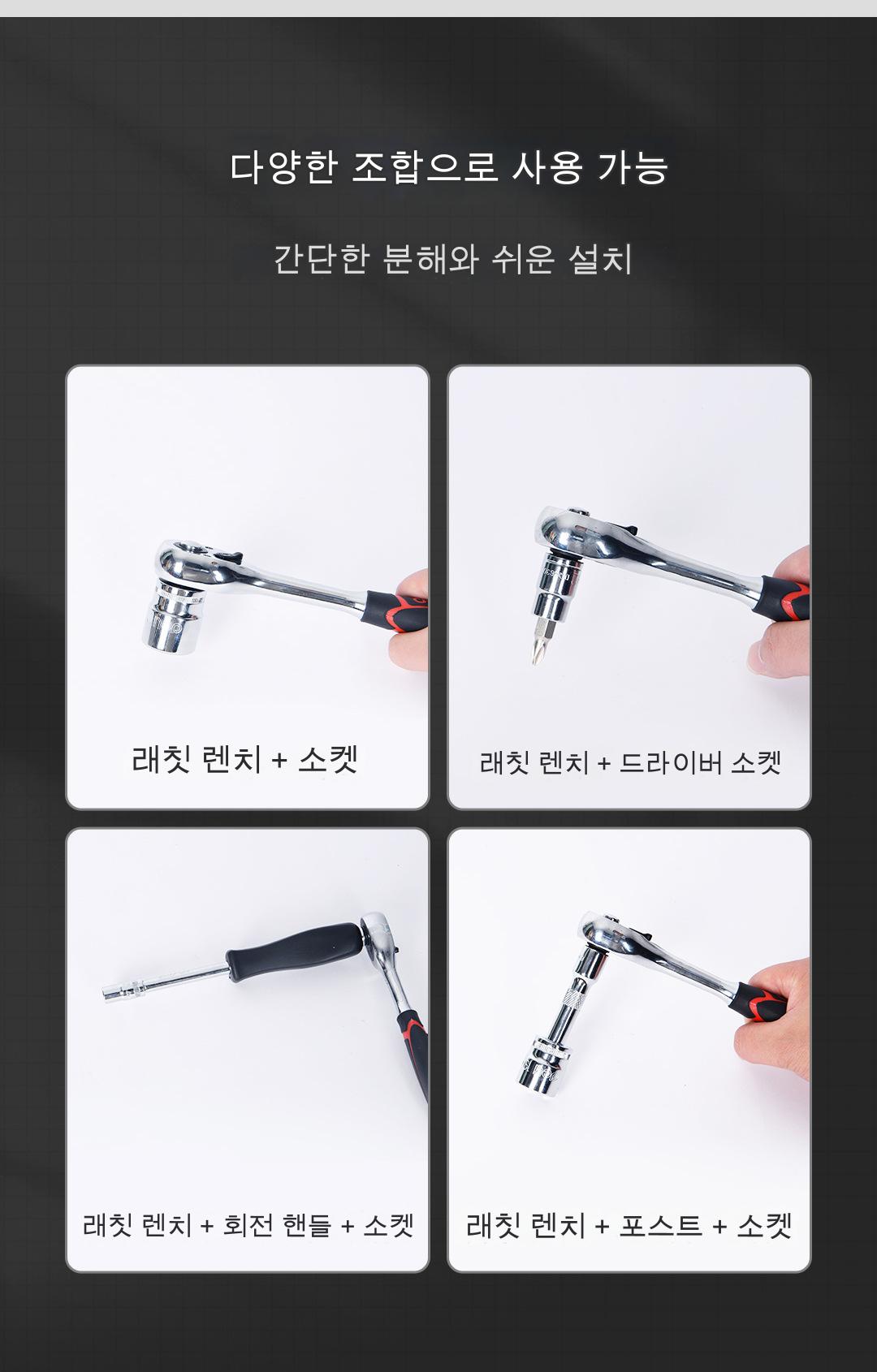 다양한 조합으로 사용 가능

간단한 분해와 쉬운 설치

래칫 렌치 + 소켓

래칫 렌치 + 드라이버 소켓

래칫 렌치 + 회전 핸들 + 소켓

래칫 렌치 + 포스트 + 소켓