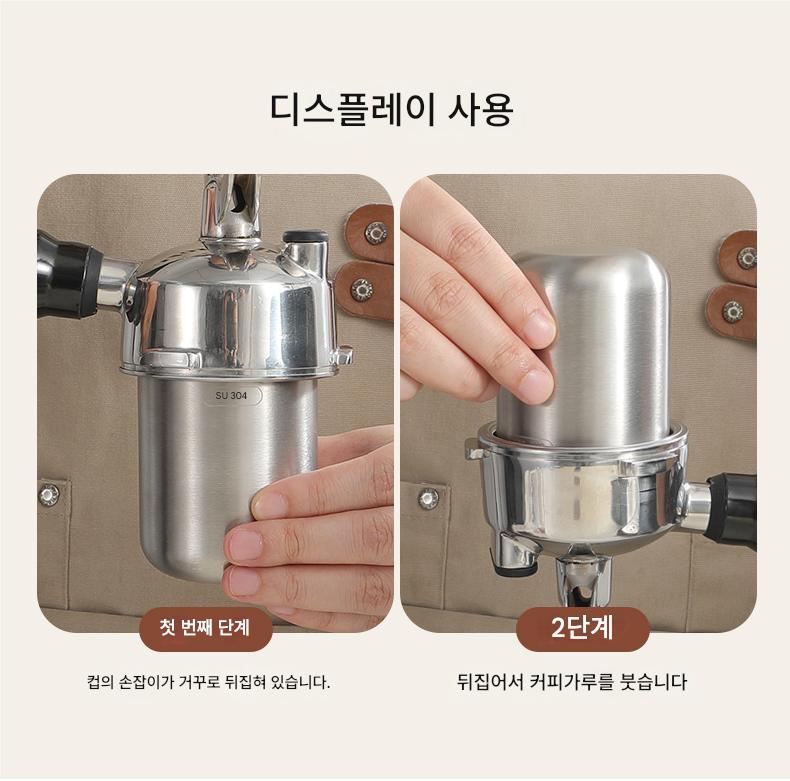 디스플레이 사용

SU 304

첫 번째 단계

컵의 손잡이가 거꾸로 뒤집혀 있습니다.

2단계

뒤집어서 커피가루를 붓습니다