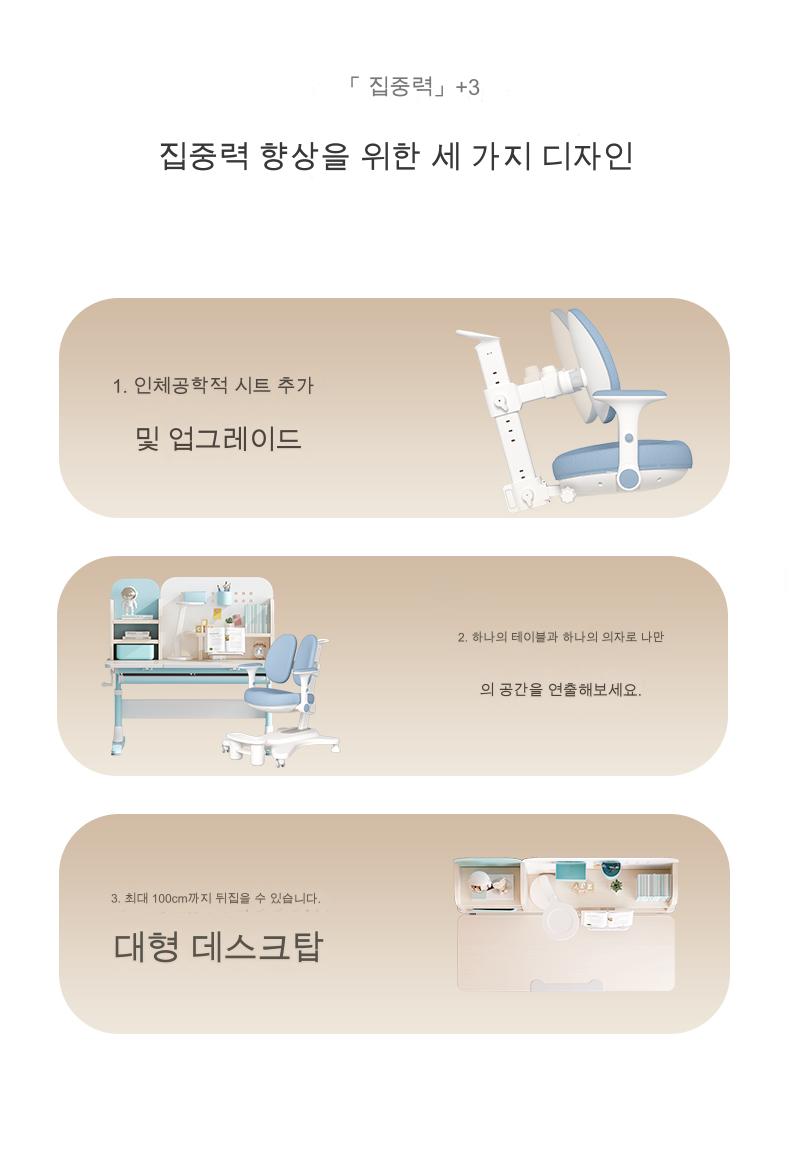 「 집중력」+3

집중력 향상을 위한 세 가지 디자인

1. 인체공학적 시트 추가

및 업그레이드

2. 하나의 테이블과 하나의 의자로 나만

의 공간을 연출해보세요.

3. 최대 100cm까지 뒤집을 수 있습니다.

대형 데스크탑