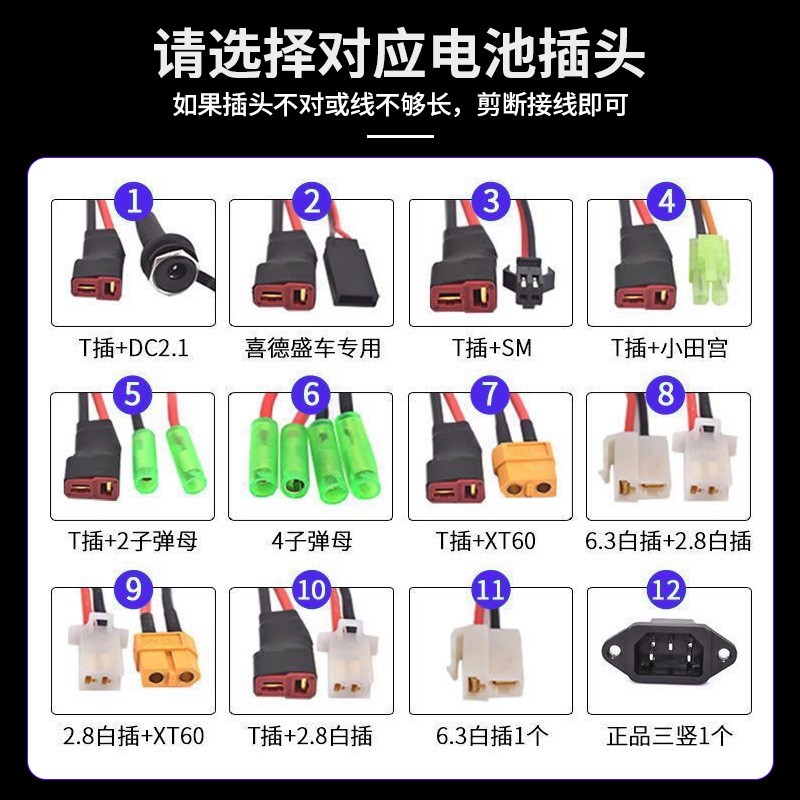 请选择对应电池插头

如果插头不对或线不够长，剪断接线即可

1
T插+DC2.1

2
喜德盛车专用

3
T插+SM

4
T插+小田宫

5
T插+2子弹母

6
4子弹母

7
T插+XT60

8
6.3白插+2.8白插

9
2.8白插+XT60

10
T插+2.8白插

11
6.3白插1个

12
正品三竖1个