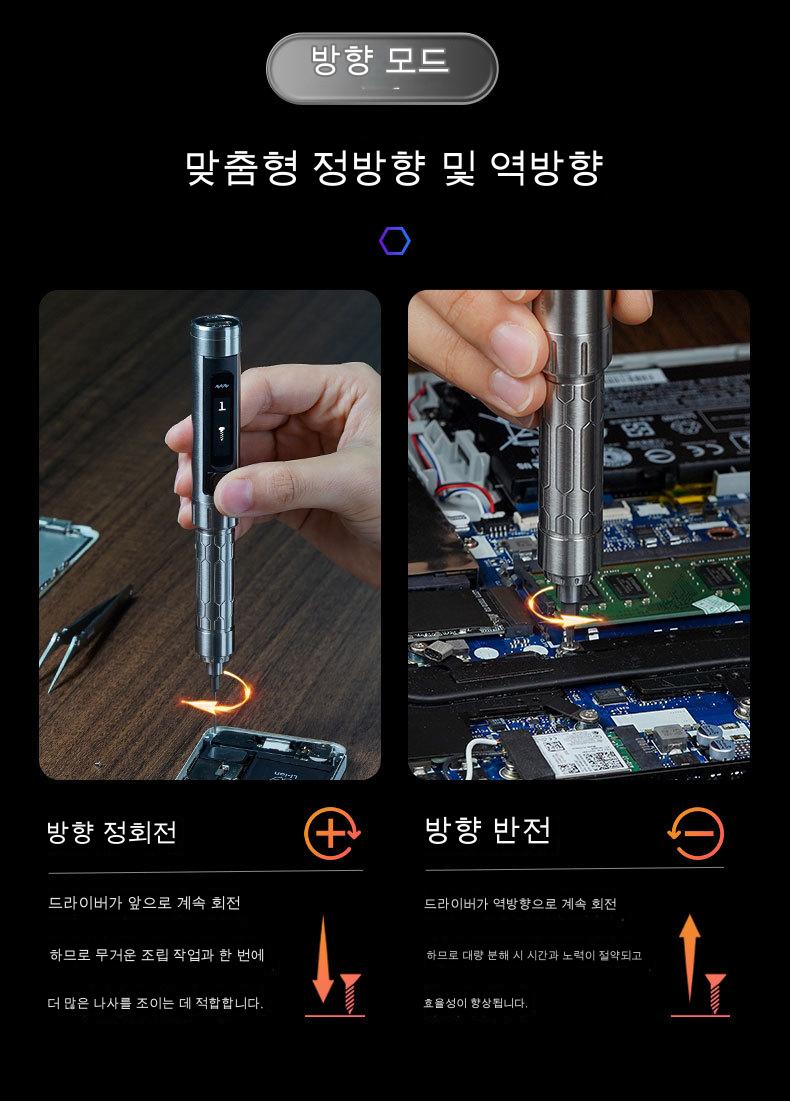 방향 모드

맞춤형 정방향 및 역방향

1

방향 정회전

드라이버가 앞으로 계속 회전

하므로 무거운 조립 작업과 한 번에

더 많은 나사를 조이는 데 적합합니다.

방향 반전

드라이버가 역방향으로 계속 회전

하므로 대량 분해 시 시간과 노력이 절약되고

효율성이 향상됩니다.