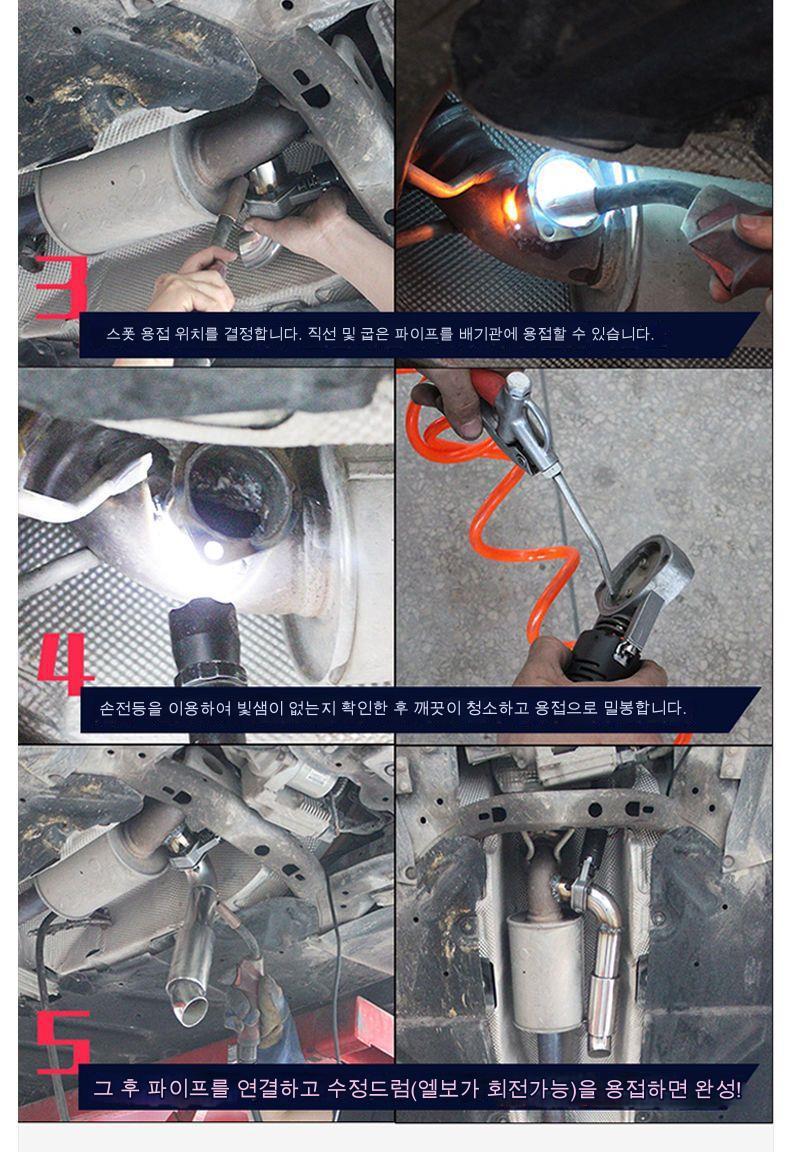 3
스폿 용접 위치를 결정합니다. 직선 및 굽은 파이프를 배기관에 용접할 수 있습니다.

4
손전등을 이용하여 빛샘이 없는지 확인한 후 깨끗이 청소하고 용접으로 밀봉합니다.

5
그 후 파이프를 연결하고 수정드럼(엘보가 회전가능)을 용접하면 완성!