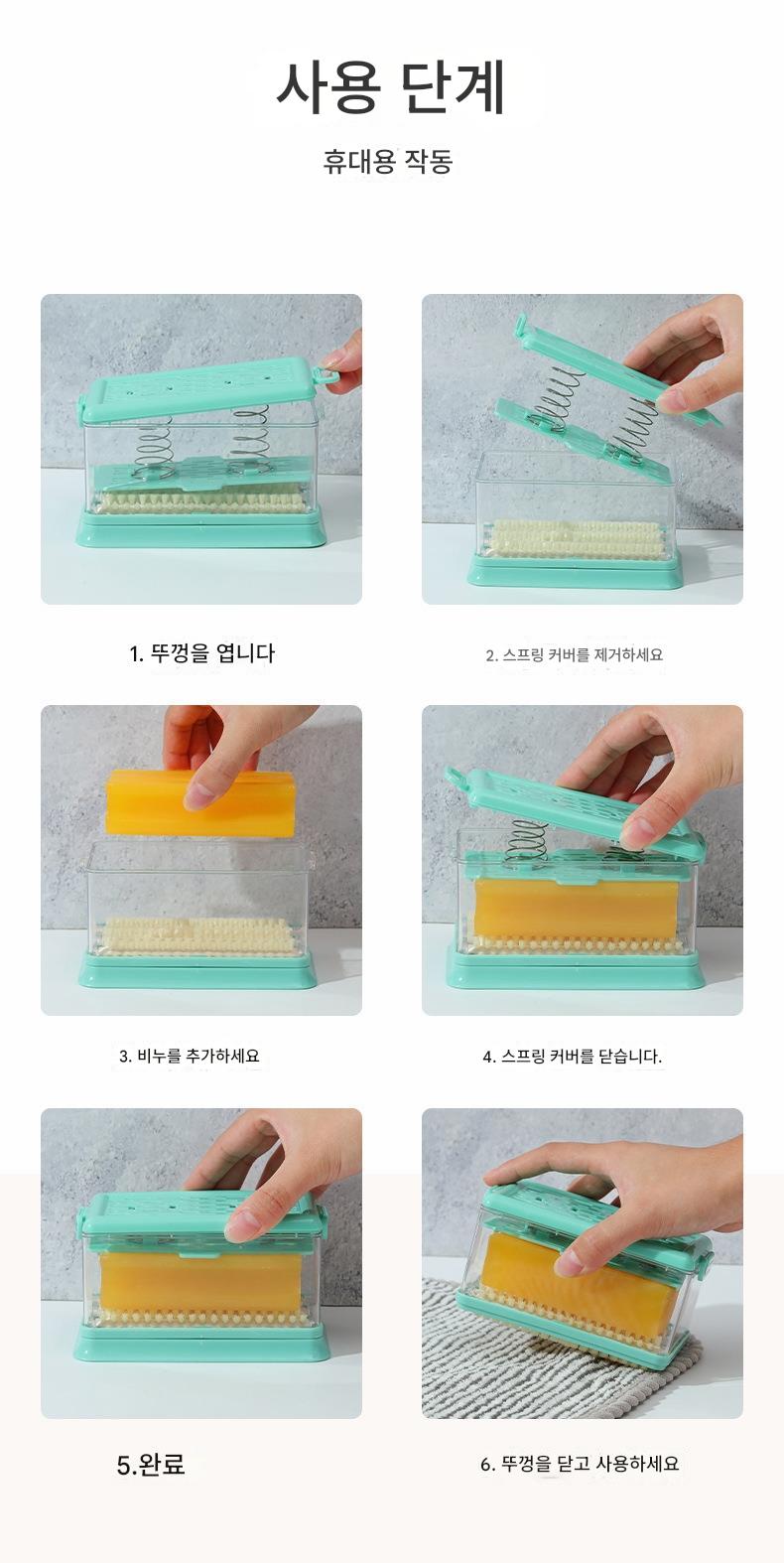 사용 단계

휴대용 작동

1. 뚜껑을 엽니다

2. 스프링 커버를 제거하세요

3. 비누를 추가하세요

4. 스프링 커버를 닫습니다.

5.완료

6. 뚜껑을 닫고 사용하세요