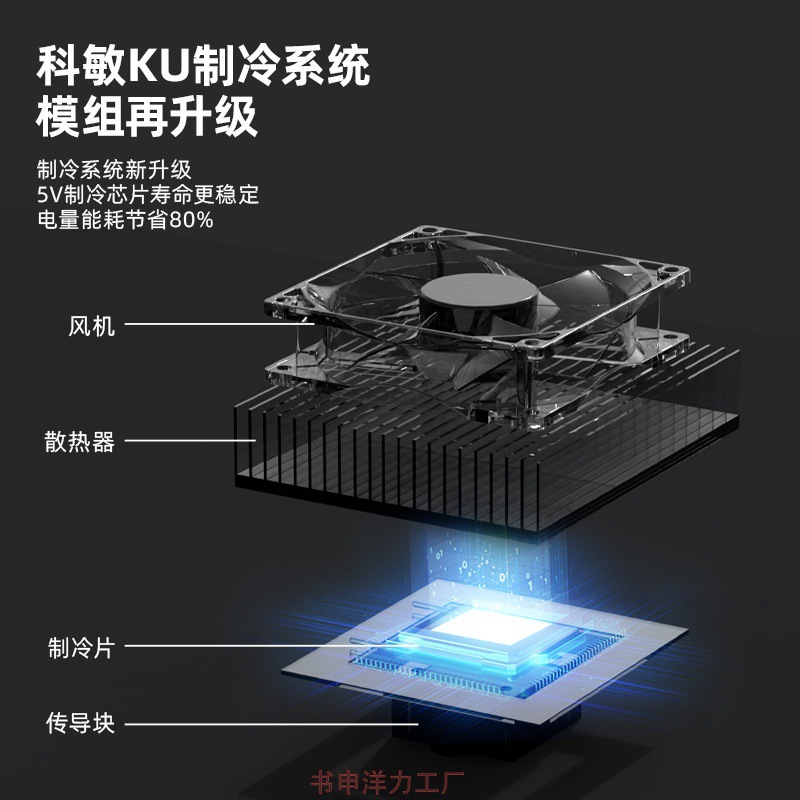 科敏KU制冷系统
模组再升级

制冷系统新升级
5V制冷芯片寿命更稳定
电量能耗节省80%

风机

散热器

制冷片

传导块

书申洋力工厂