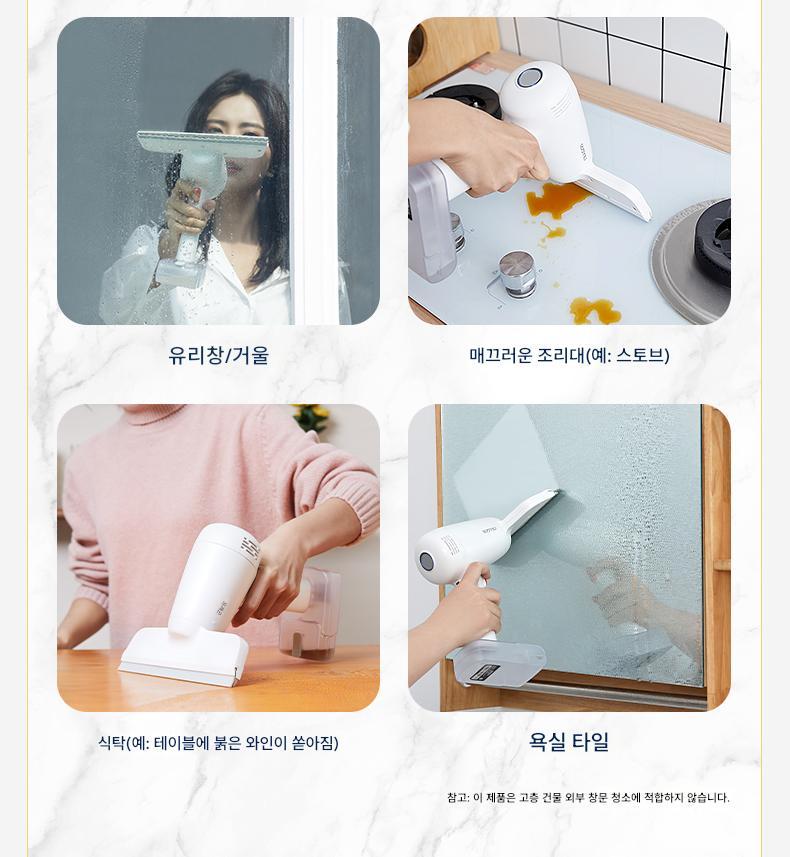 유리창/거울

매끄러운 조리대(예: 스토브)

식탁(예: 테이블에 붉은 와인이 쏟아짐)

욕실 타일

참고: 이 제품은 고층 건물 외부 창문 청소에 적합하지 않습니다.