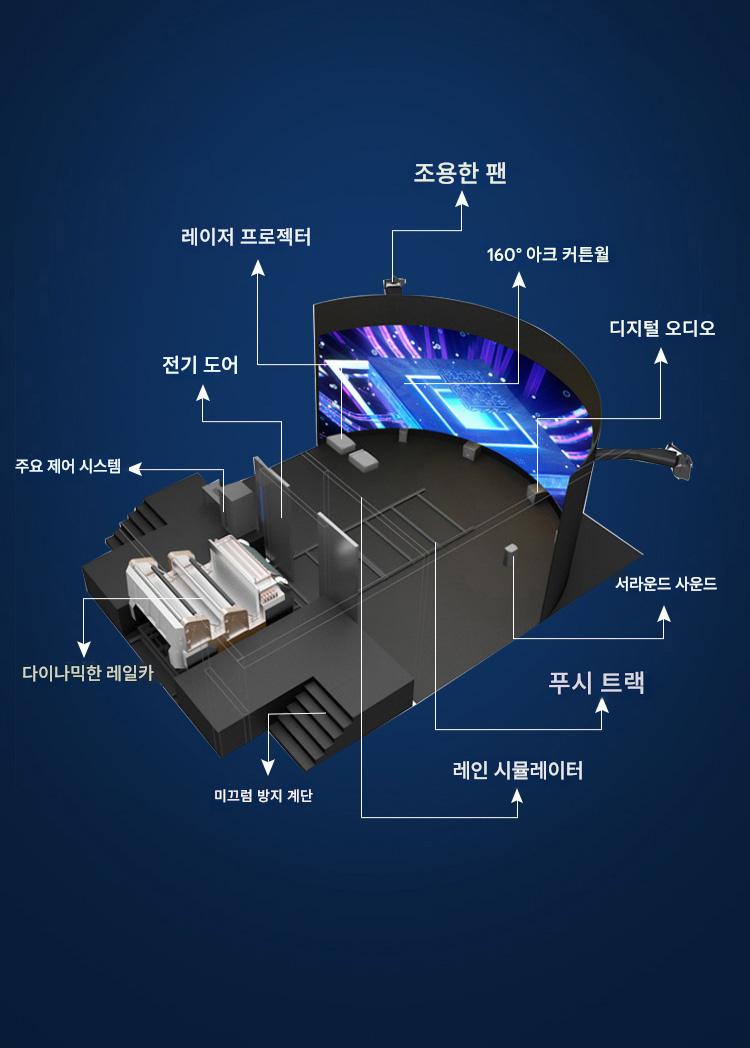 조용한 팬

레이저 프로젝터

160° 아크 커튼월

디지털 오디오

전기 도어

주요 제어 시스템

서라운드 사운드

다이나믹한 레일카

푸시 트랙

레인 시뮬레이터

미끄럼 방지 계단