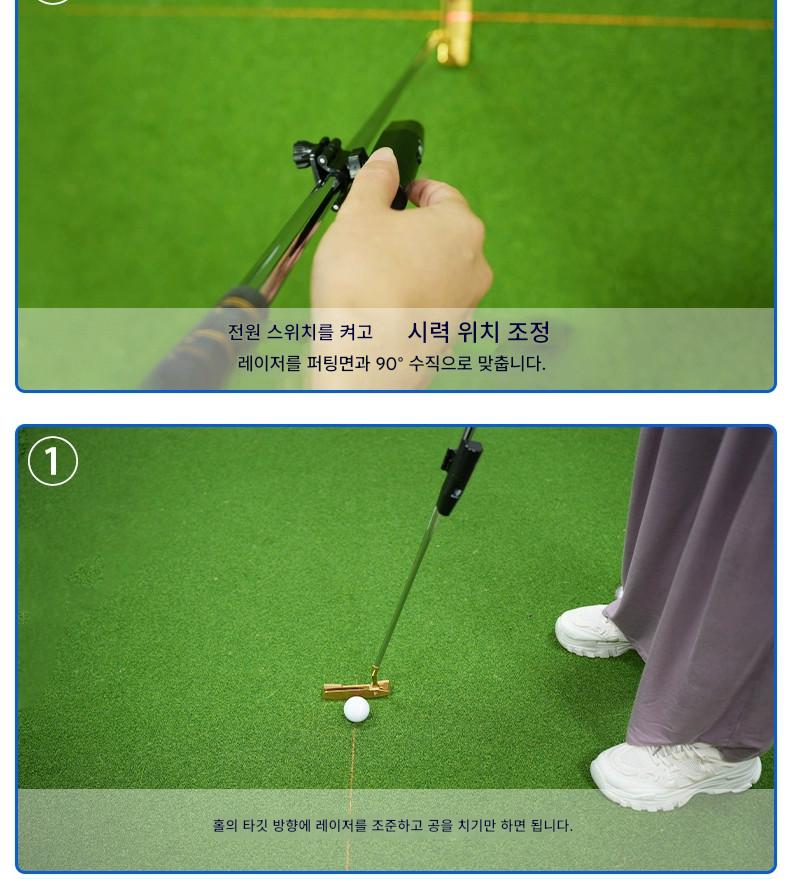 전원 스위치를 켜고 시력 위치 조정
레이저를 퍼팅면과 90° 수직으로 맞춥니다.

①

홀의 타깃 방향에 레이저를 조준하고 공을 치기만 하면 됩니다.