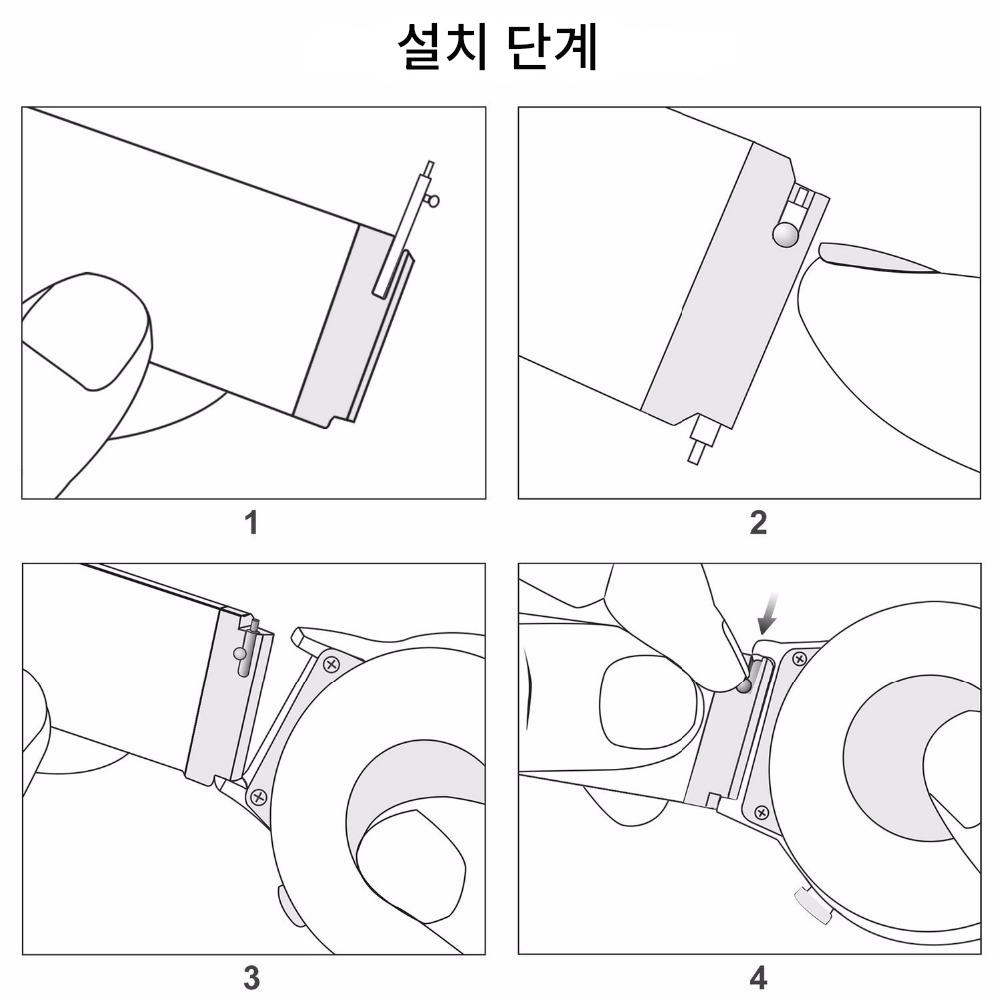 설치 단계

1

2

3

4