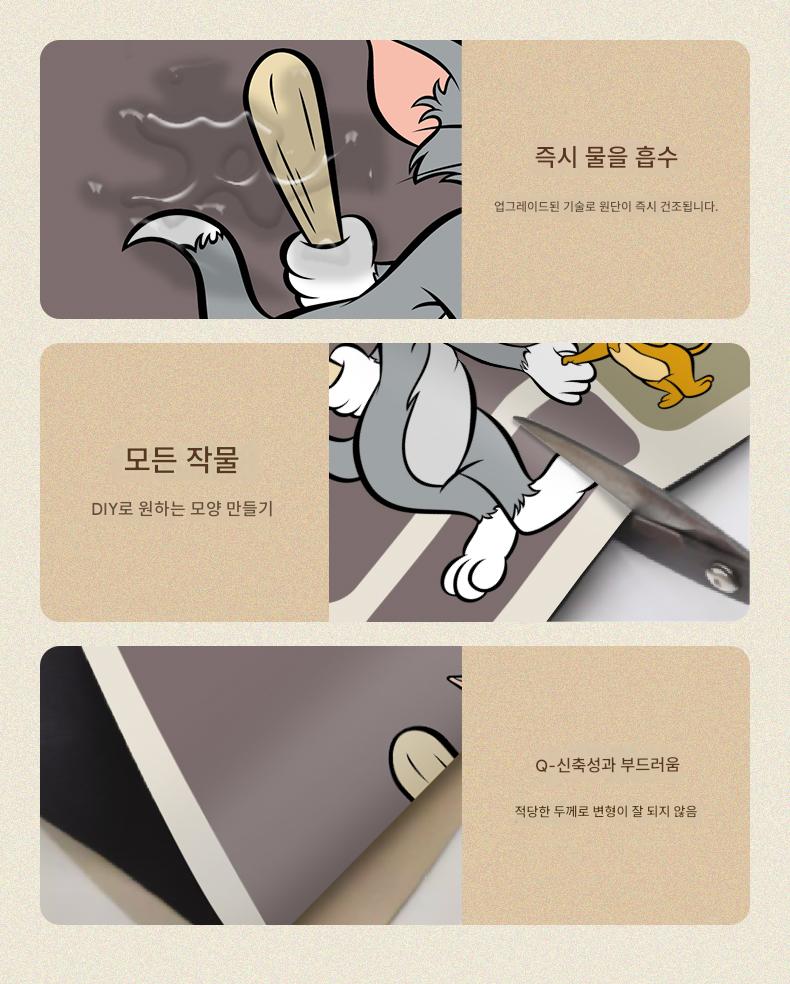 즉시 물을 흡수

업그레이드된 기술로 원단이 즉시 건조됩니다.

모든 작물

DIY로 원하는 모양 만들기

Q-신축성과 부드러움

적당한 두께로 변형이 잘 되지 않음