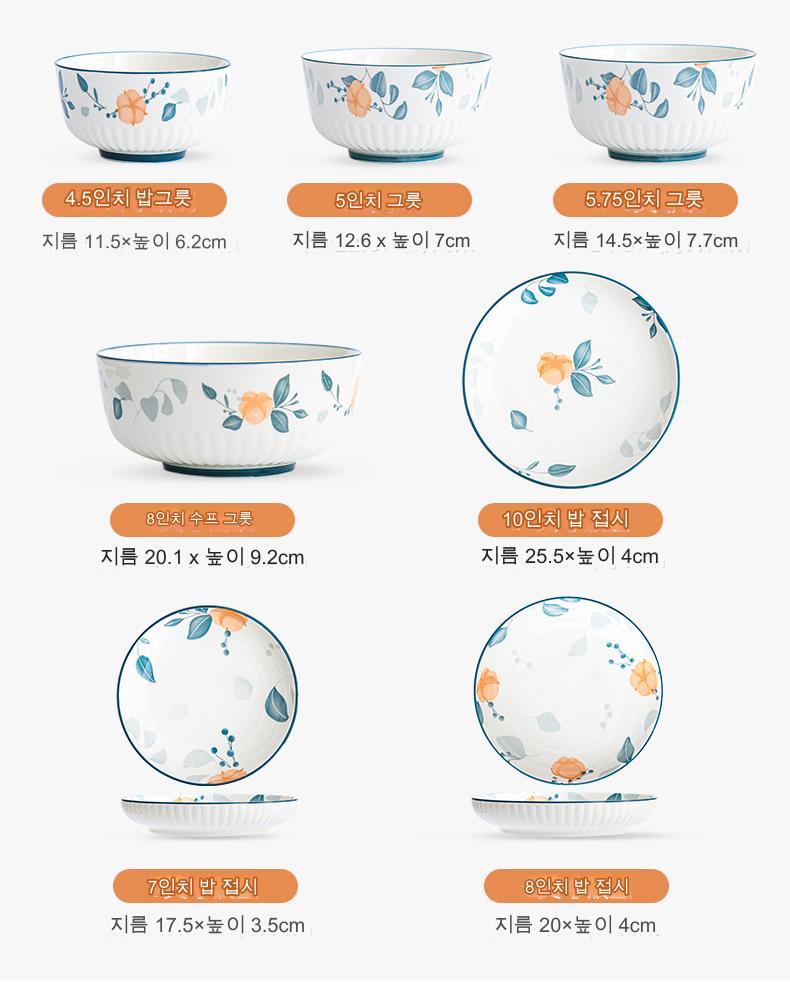 4.5인치 밥그릇
지름 11.5×높이 6.2cm

5인치 그릇
지름 12.6 x 높이 7cm

5.75인치 그릇
지름 14.5×높이 7.7cm

8인치 수프 그릇
지름 20.1 x 높이 9.2cm

10인치 밥 접시
지름 25.5×높이 4cm

7인치 밥 접시
지름 17.5×높이 3.5cm

8인치 밥 접시
지름 20×높이 4cm