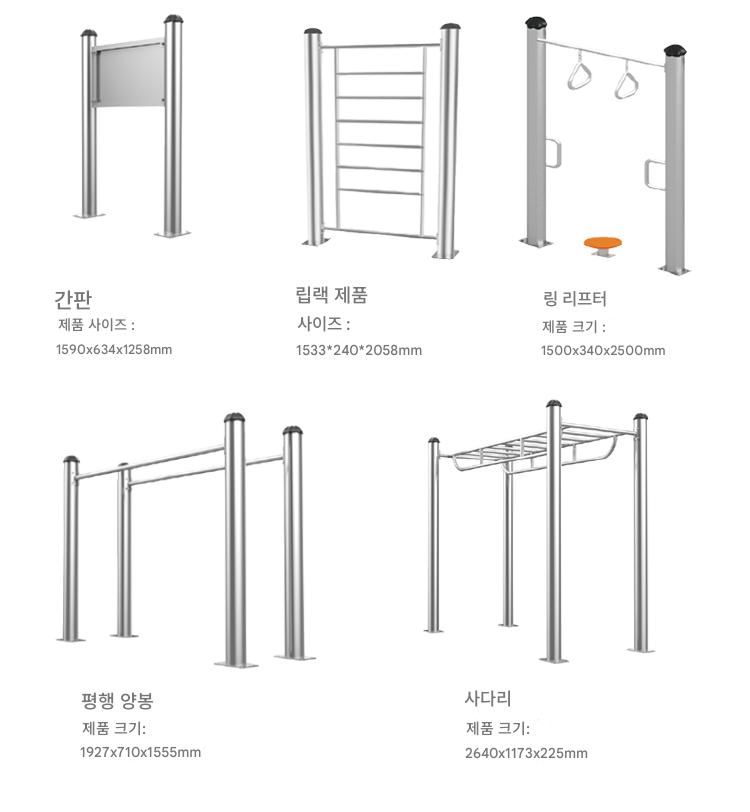 간판
제품 사이즈 :
1590x634x1258mm

립랙 제품
사이즈 :
1533*240*2058mm

링 리프터
제품 크기 :
1500x340x2500mm

평행 양봉
제품 크기:
1927x710x1555mm

사다리
제품 크기:
2640x1173x225mm