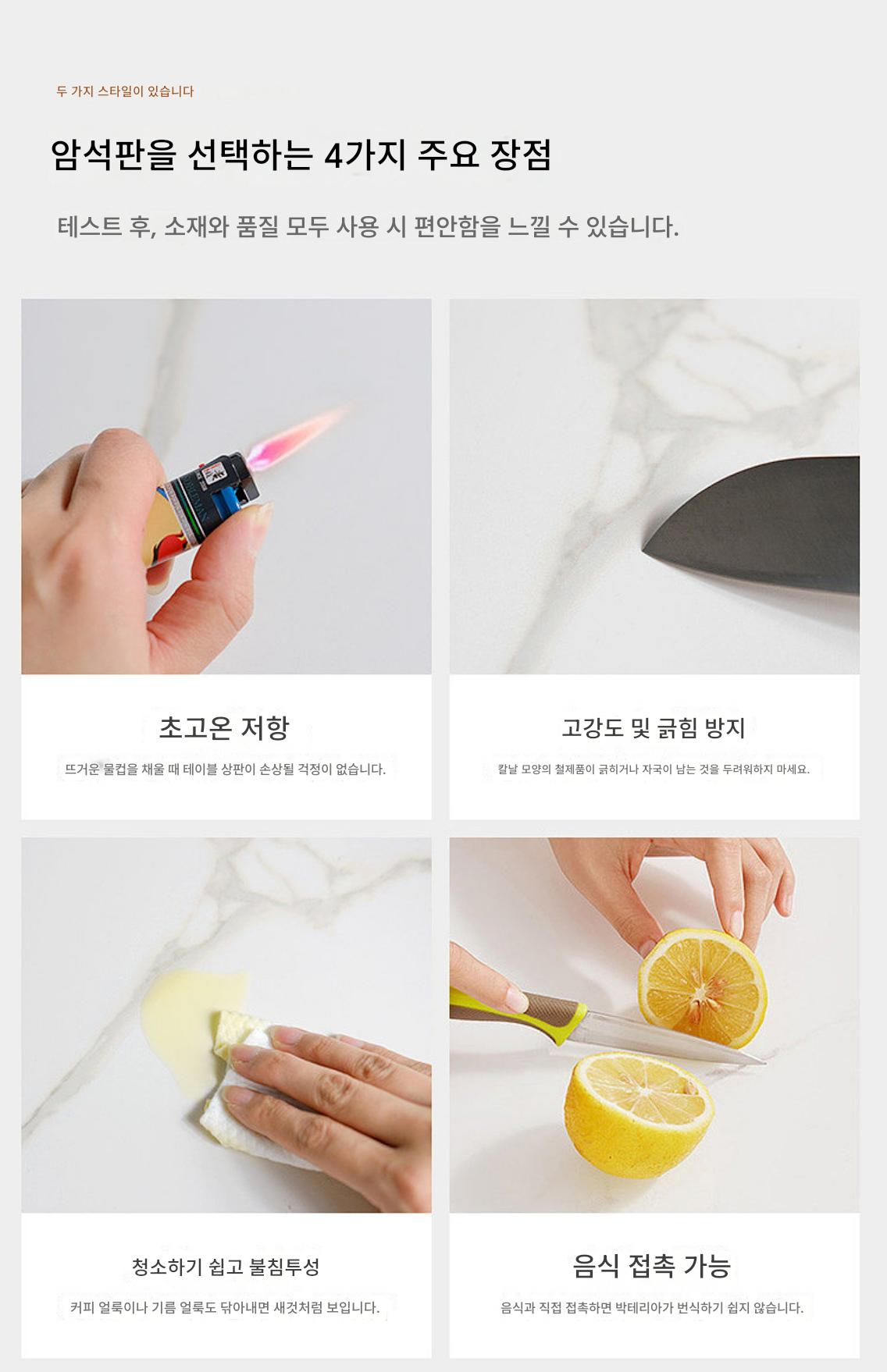 두 가지 스타일이 있습니다

암석판을 선택하는 4가지 주요 장점

테스트 후, 소재와 품질 모두 사용 시 편안함을 느낄 수 있습니다.

초고온 저항

뜨거운 물컵을 채울 때 테이블 상판이 손상될 걱정이 없습니다.

고강도 및 긁힘 방지

칼날 모양의 철제품이 긁히거나 자국이 남는 것을 두려워하지 마세요.

청소하기 쉽고 불침투성

커피 얼룩이나 기름 얼룩도 닦아내면 새것처럼 보입니다.

음식 접촉 가능

음식과 직접 접촉하면 박테리아가 번식하기 쉽지 않습니다.