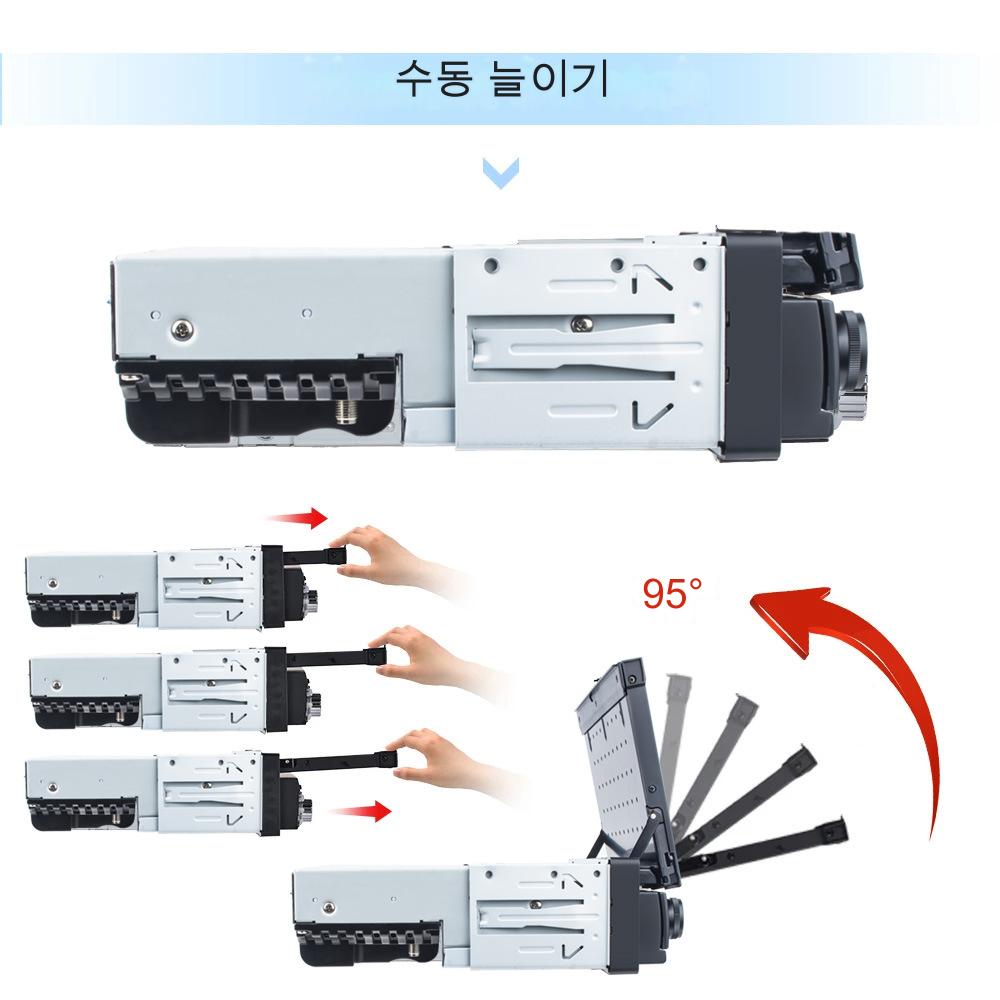 수동 늘이기

95°