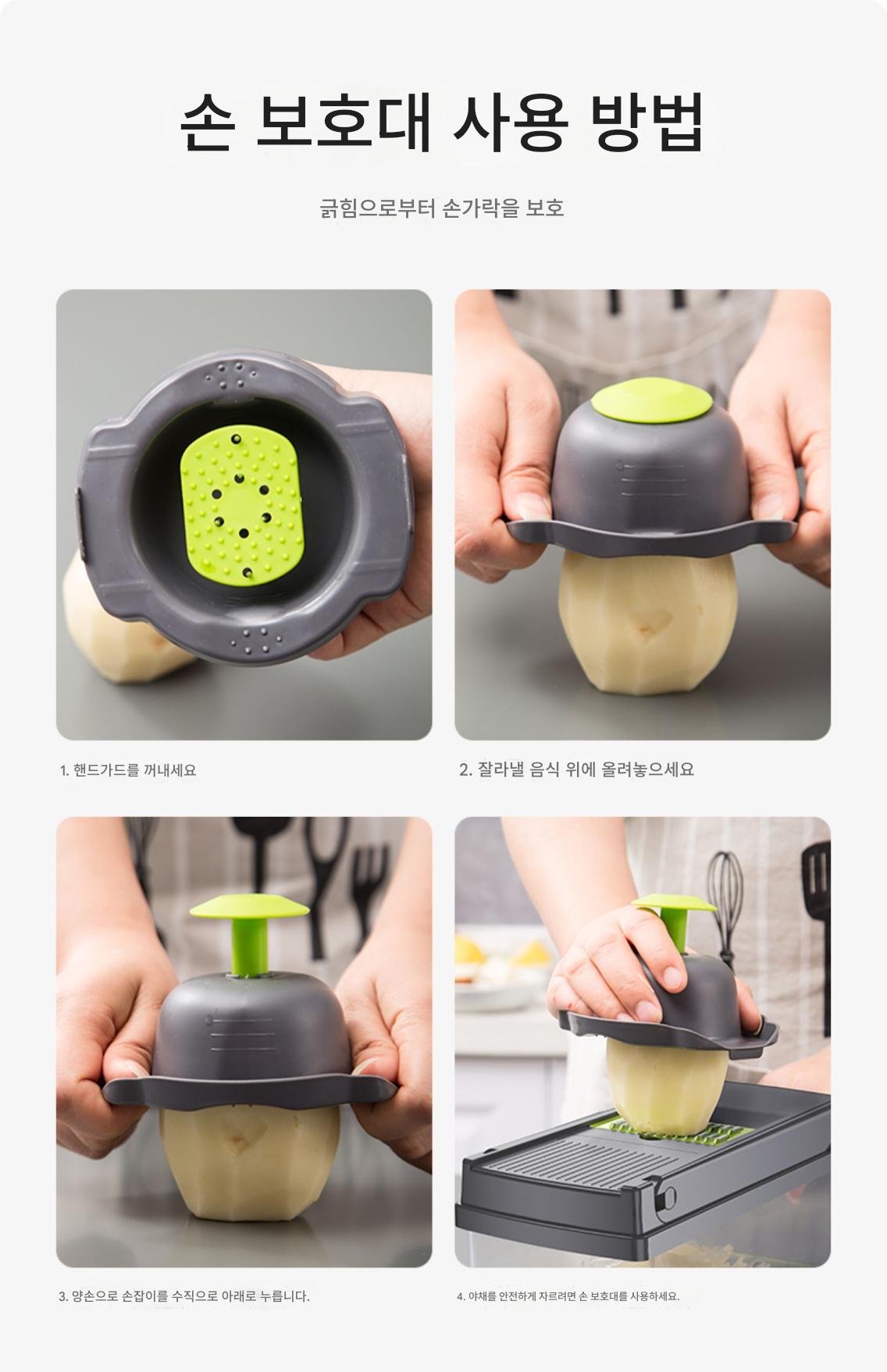 손 보호대 사용 방법

긁힘으로부터 손가락을 보호

1. 핸드가드를 꺼내세요

2. 잘라낼 음식 위에 올려놓으세요

3. 양손으로 손잡이를 수직으로 아래로 누릅니다.

4. 야채를 안전하게 자르려면 손 보호대를 사용하세요.