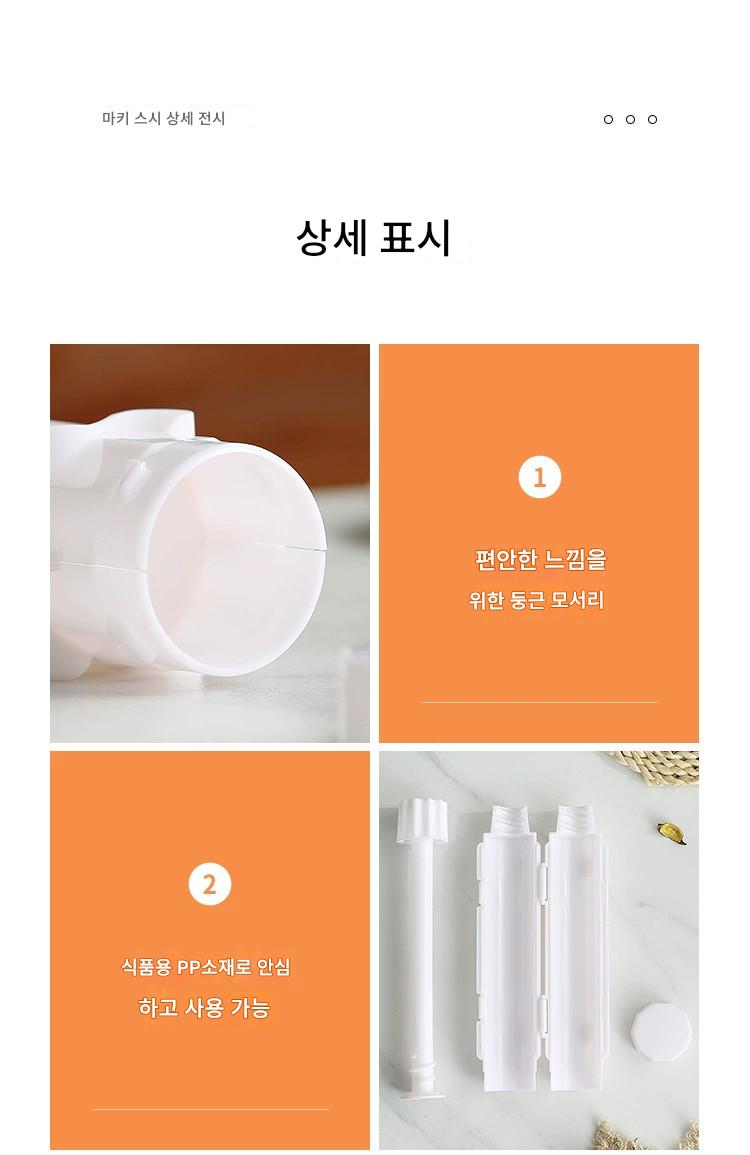 마키 스시 상세 전시

상세 표시

1

편안한 느낌을

위한 둥근 모서리

2

식품용 PP소재로 안심

하고 사용 가능