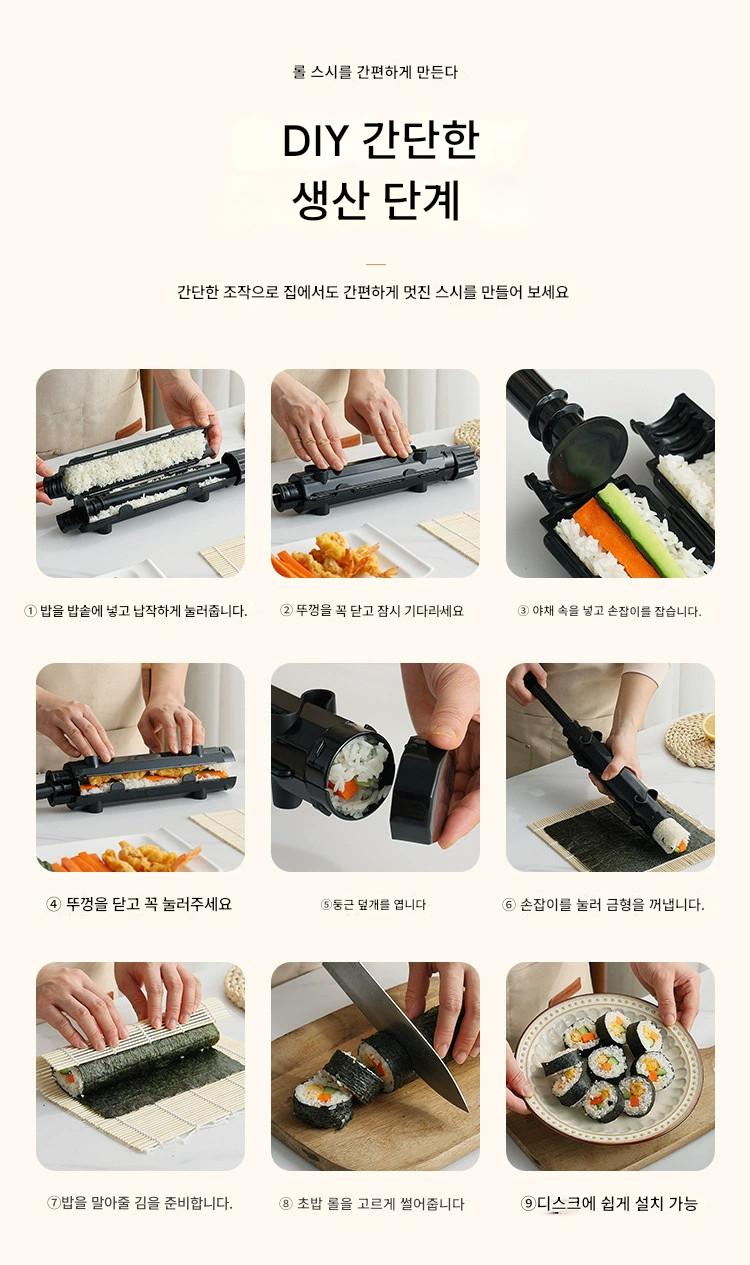 롤 스시를 간편하게 만든다

DIY 간단한
생산 단계

간단한 조작으로 집에서도 간편하게 멋진 스시를 만들어 보세요

① 밥을 밥솥에 넣고 납작하게 눌러줍니다.

② 뚜껑을 꼭 닫고 잠시 기다리세요

③ 야채 속을 넣고 손잡이를 잡습니다.

④ 뚜껑을 닫고 꼭 눌러주세요

⑤둥근 덮개를 엽니다

⑥ 손잡이를 눌러 금형을 꺼냅니다.

⑦밥을 말아줄 김을 준비합니다.

⑧ 초밥 롤을 고르게 썰어줍니다

⑨디스크에 쉽게 설치 가능