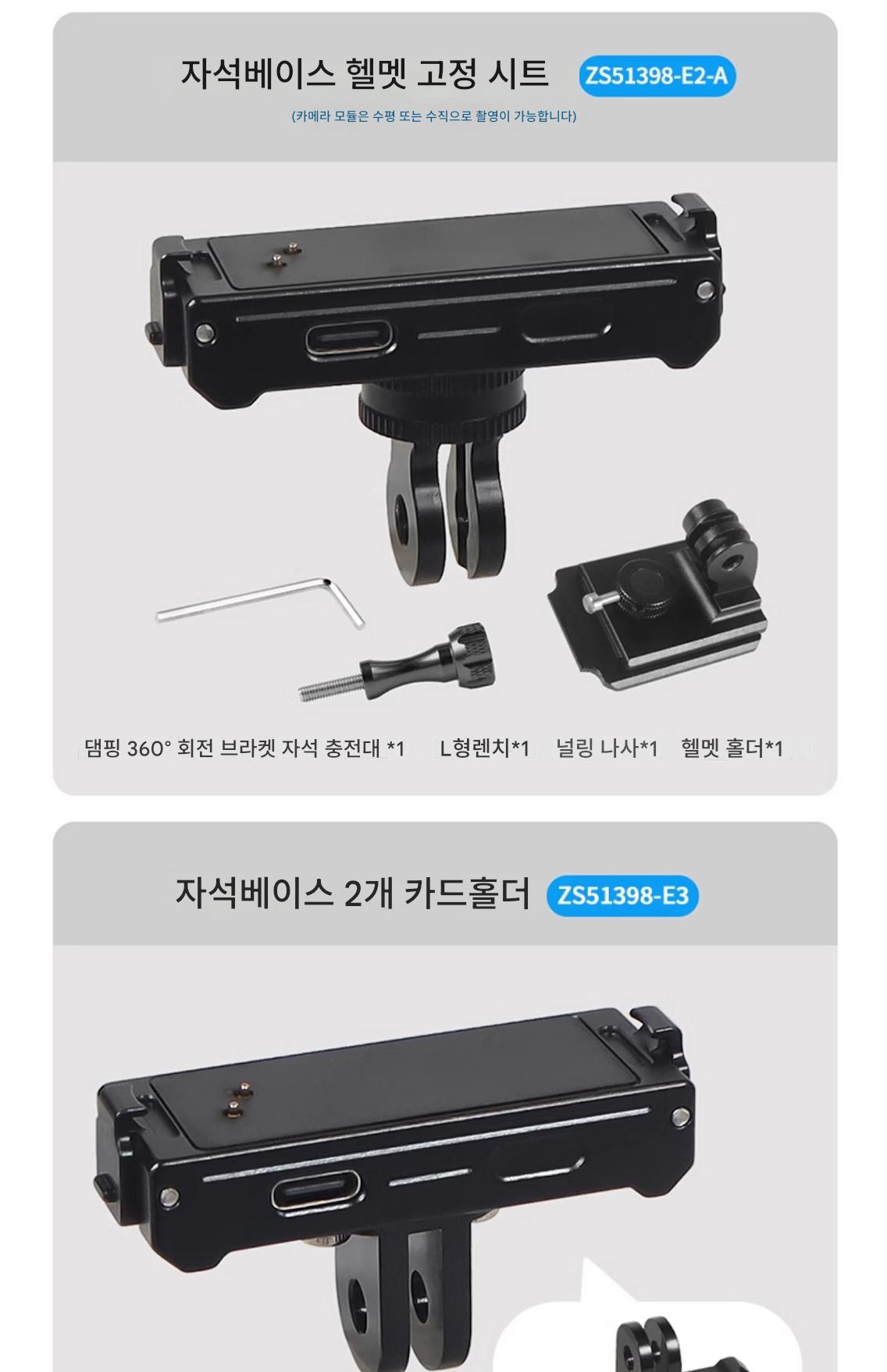 자석베이스 헬멧 고정 시트 ZS51398-E2-A

(카메라 모듈은 수평 또는 수직으로 촬영이 가능합니다)

댐핑 360° 회전 브라켓 자석 충전대 *1 L형렌치*1 널링 나사*1 헬멧 홀더*1

자석베이스 2개 카드홀더 ZS51398-E3