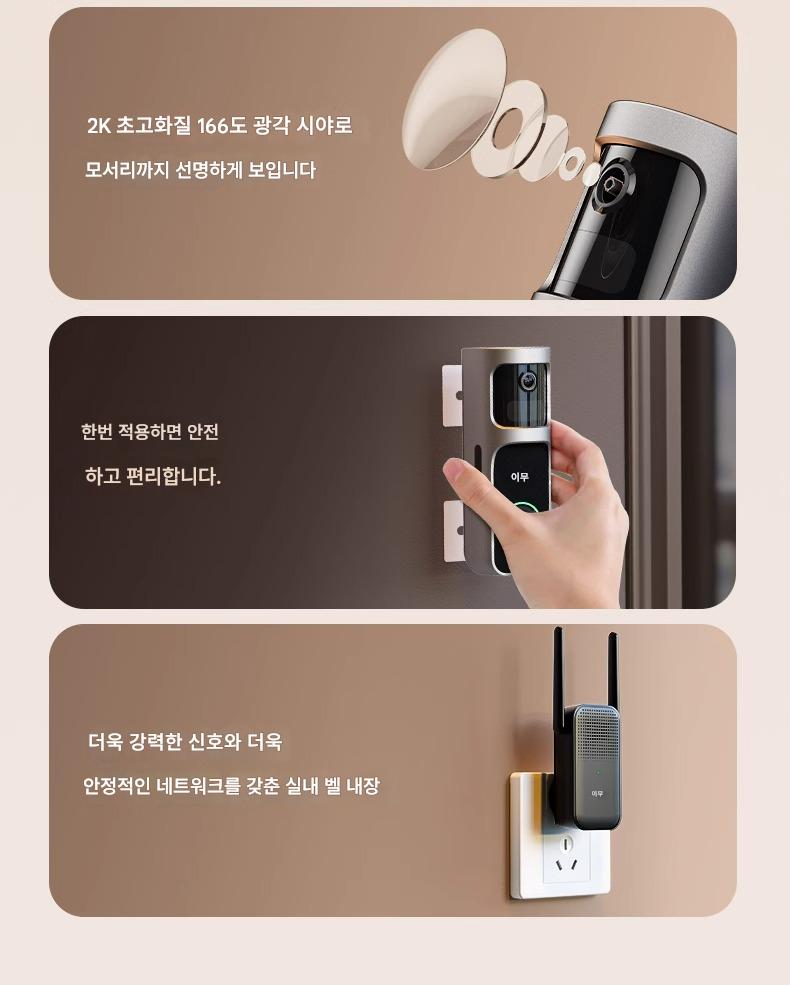 2K 초고화질 166도 광각 시야로

모서리까지 선명하게 보입니다

한번 적용하면 안전

하고 편리합니다.

이무

더욱 강력한 신호와 더욱

안정적인 네트워크를 갖춘 실내 벨 내장

이무