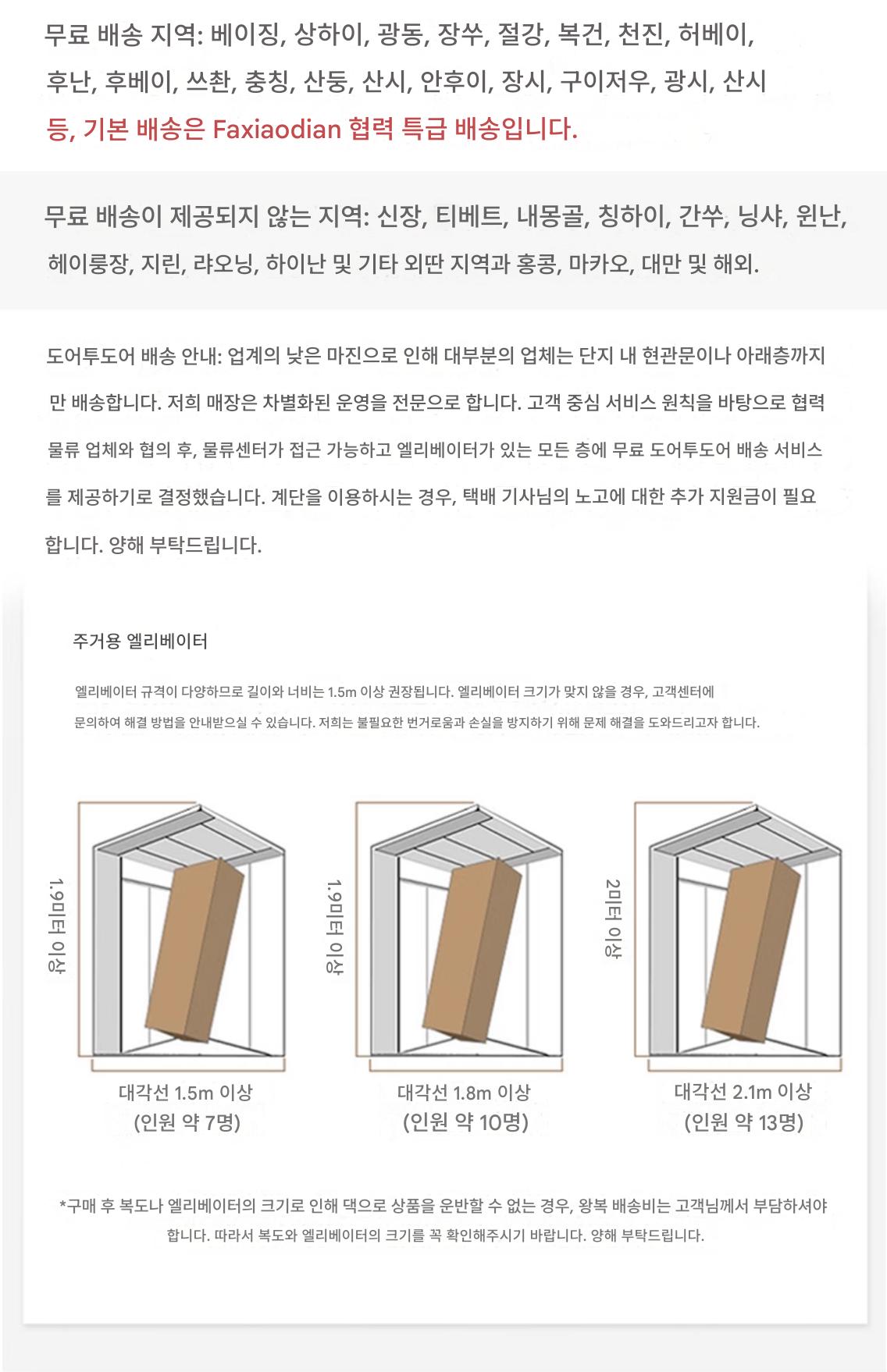 무료 배송 지역: 베이징, 상하이, 광동, 장쑤, 절강, 복건, 천진, 허베이, 후난, 후베이, 쓰촨, 충칭, 산둥, 산시, 안후이, 장시, 구이저우, 광시, 산시 등, 기본 배송은 Faxiaodian 협력 특급 배송입니다.

무료 배송이 제공되지 않는 지역: 신장, 티베트, 내몽골, 칭하이, 간쑤, 닝샤, 윈난, 헤이룽장, 지린, 랴오닝, 하이난 및 기타 외딴 지역과 홍콩, 마카오, 대만 및 해외.

도어투도어 배송 안내: 업계의 낮은 마진으로 인해 대부분의 업체는 단지 내 현관문이나 아래층까지만 배송합니다. 저희 매장은 차별화된 운영을 전문으로 합니다. 고객 중심 서비스 원칙을 바탕으로 협력 물류 업체와 협의 후, 물류센터가 접근 가능하고 엘리베이터가 있는 모든 층에 무료 도어투도어 배송 서비스를 제공하기로 결정했습니다. 계단을 이용하시는 경우, 택배 기사님의 노고에 대한 추가 지원금이 필요합니다. 양해 부탁드립니다.

주거용 엘리베이터

엘리베이터 규격이 다양하므로 길이와 너비는 1.5m 이상 권장됩니다. 엘리베이터 크기가 맞지 않을 경우, 고객센터에 문의하여 해결 방법을 안내받으실 수 있습니다. 저희는 불필요한 번거로움과 손실을 방지하기 위해 문제 해결을 도와드리고자 합니다.

1.9미터 이상

대각선 1.5m 이상
(인원 약 7명)

1.9미터 이상

대각선 1.8m 이상
(인원 약 10명)

2미터 이상

대각선 2.1m 이상
(인원 약 13명)

*구매 후 복도나 엘리베이터의 크기로 인해 댁으로 상품을 운반할 수 없는 경우, 왕복 배송비는 고객님께서 부담하셔야 합니다. 따라서 복도와 엘리베이터의 크기를 꼭 확인해주시기 바랍니다. 양해 부탁드립니다.