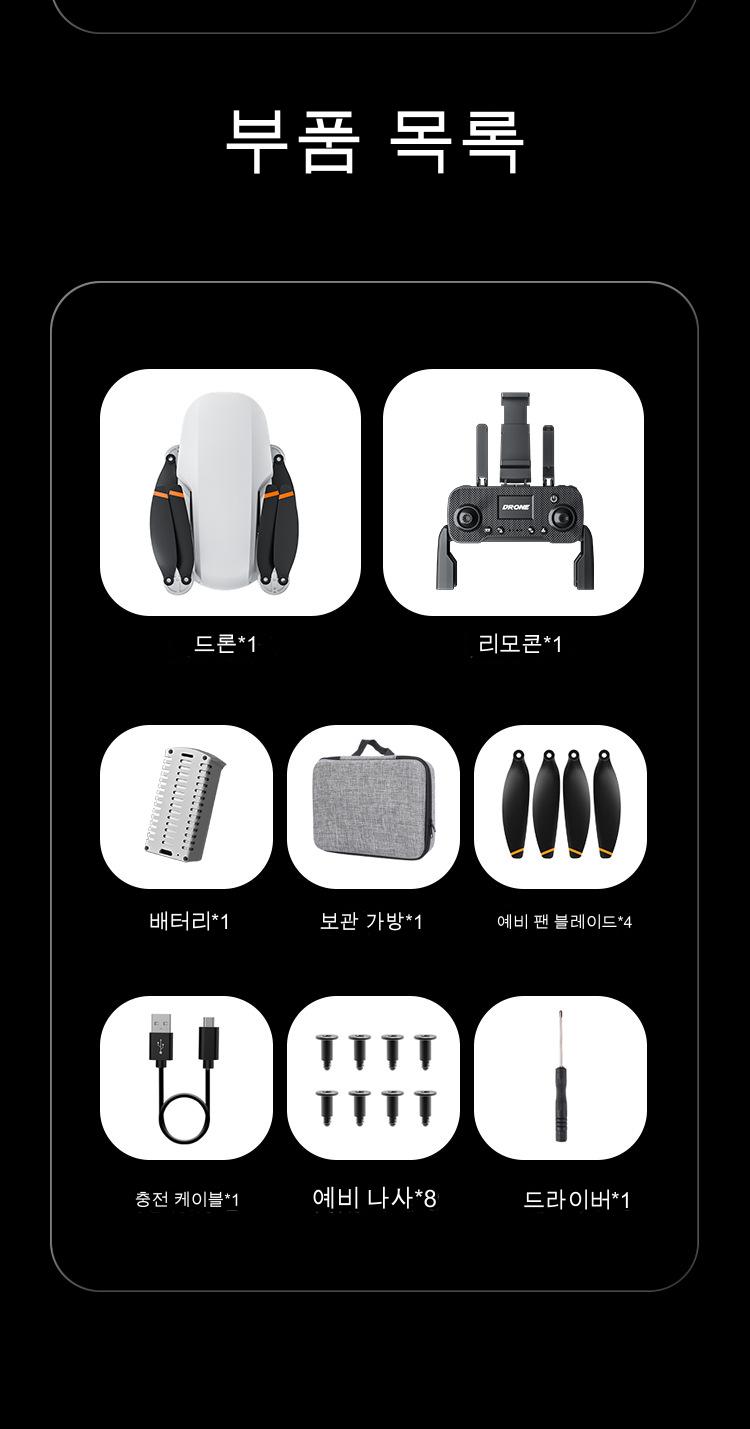 부품 목록

DRONE

드론*1

리모콘*1

배터리*1

보관 가방*1

예비 팬 블레이드*4

충전 케이블*1

예비 나사*8

드라이버*1