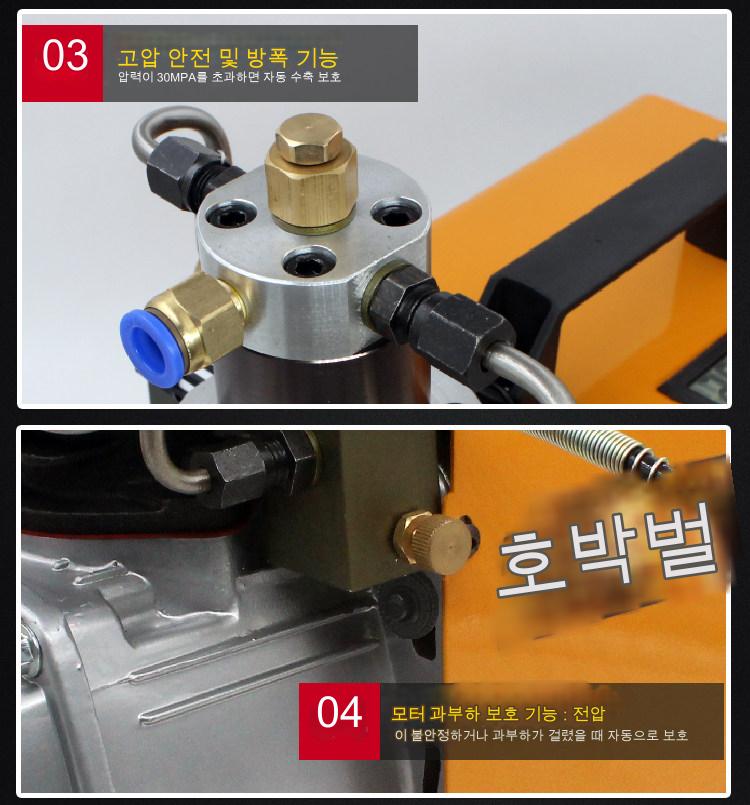 03
고압 안전 및 방폭 기능
압력이 30MPA를 초과하면 자동 수축 보호

호박벌

04
모터 과부하 보호 기능 : 전압
이 불안정하거나 과부하가 걸렸을 때 자동으로 보호