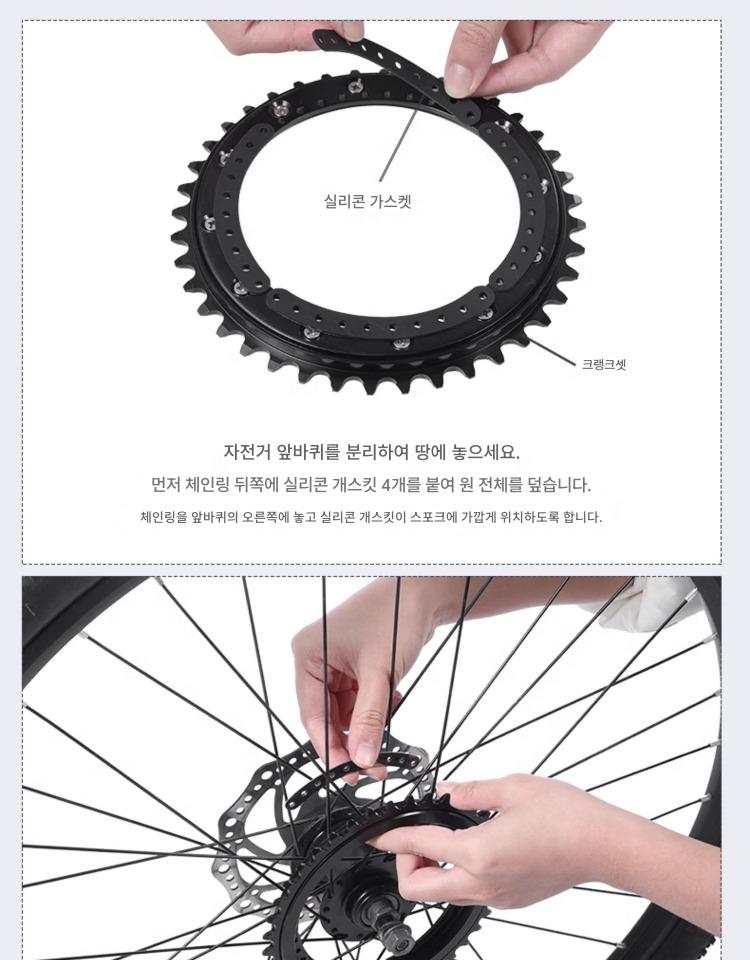 실리콘 가스켓

크랭크셋

자전거 앞바퀴를 분리하여 땅에 놓으세요.

먼저 체인링 뒤쪽에 실리콘 개스킷 4개를 붙여 원 전체를 덮습니다.

체인링을 앞바퀴의 오른쪽에 놓고 실리콘 개스킷이 스포크에 가깝게 위치하도록 합니다.