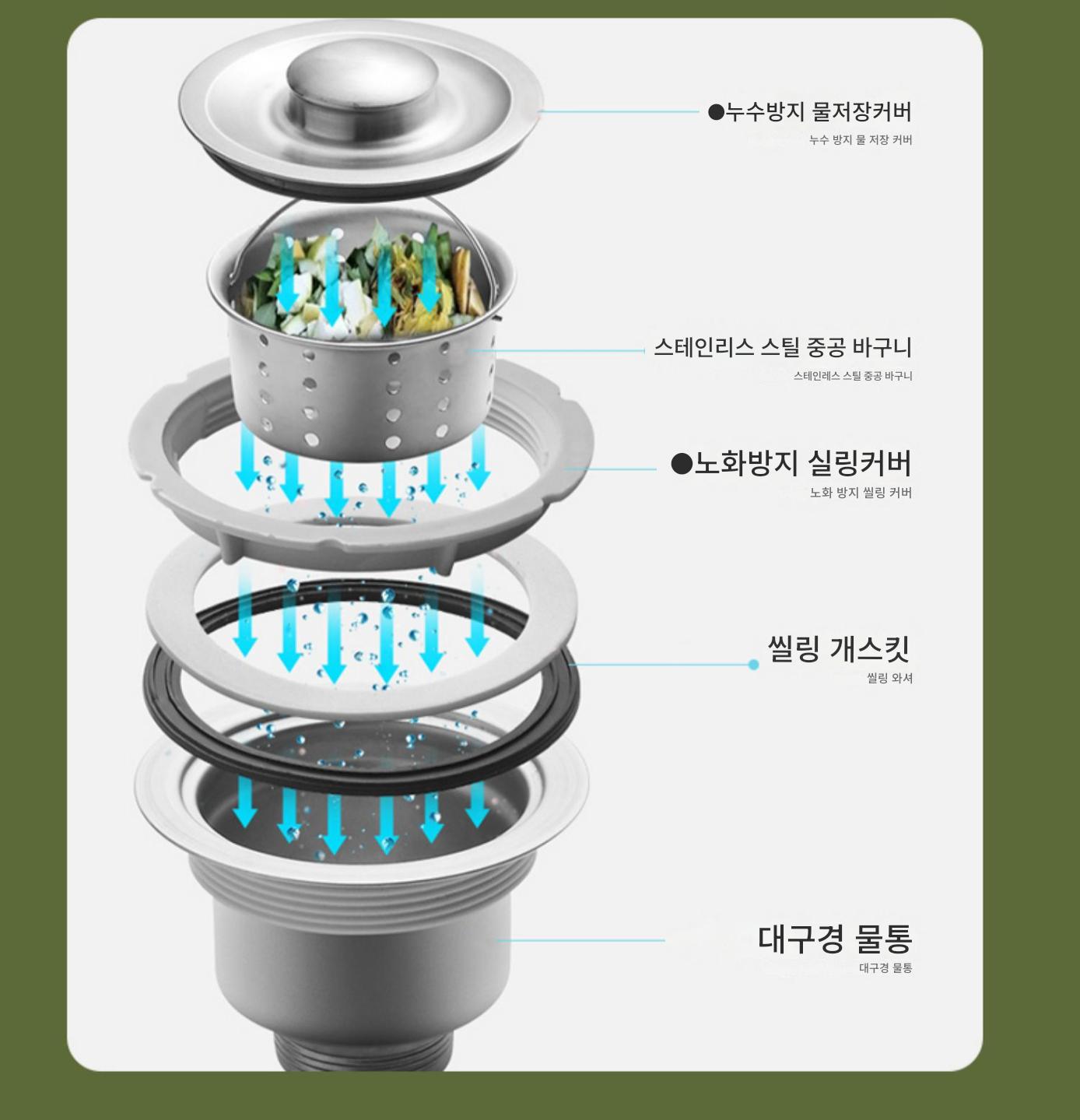 ●누수방지 물저장커버
누수 방지 물 저장 커버

스테인리스 스틸 중공 바구니
스테인레스 스틸 중공 바구니

●노화방지 실링커버
노화 방지 씰링 커버

씰링 개스킷
씰링 와셔

대구경 물통
대구경 물통