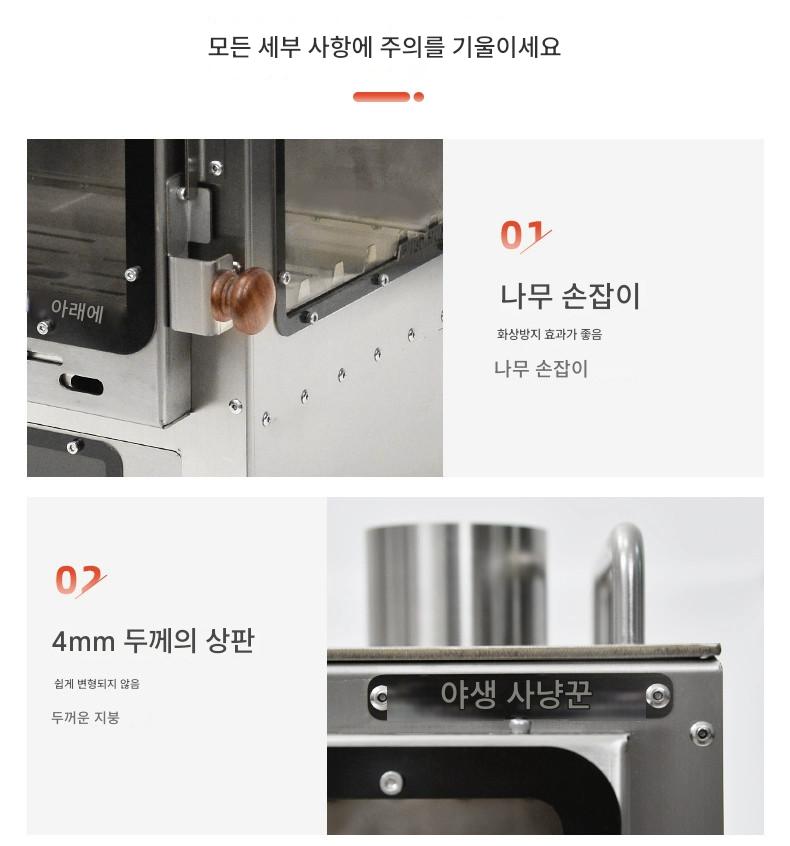 모든 세부 사항에 주의를 기울이세요

아래에

01

나무 손잡이

화상방지 효과가 좋음

나무 손잡이

02

4mm 두께의 상판

쉽게 변형되지 않음

두꺼운 지붕

야생 사냥꾼