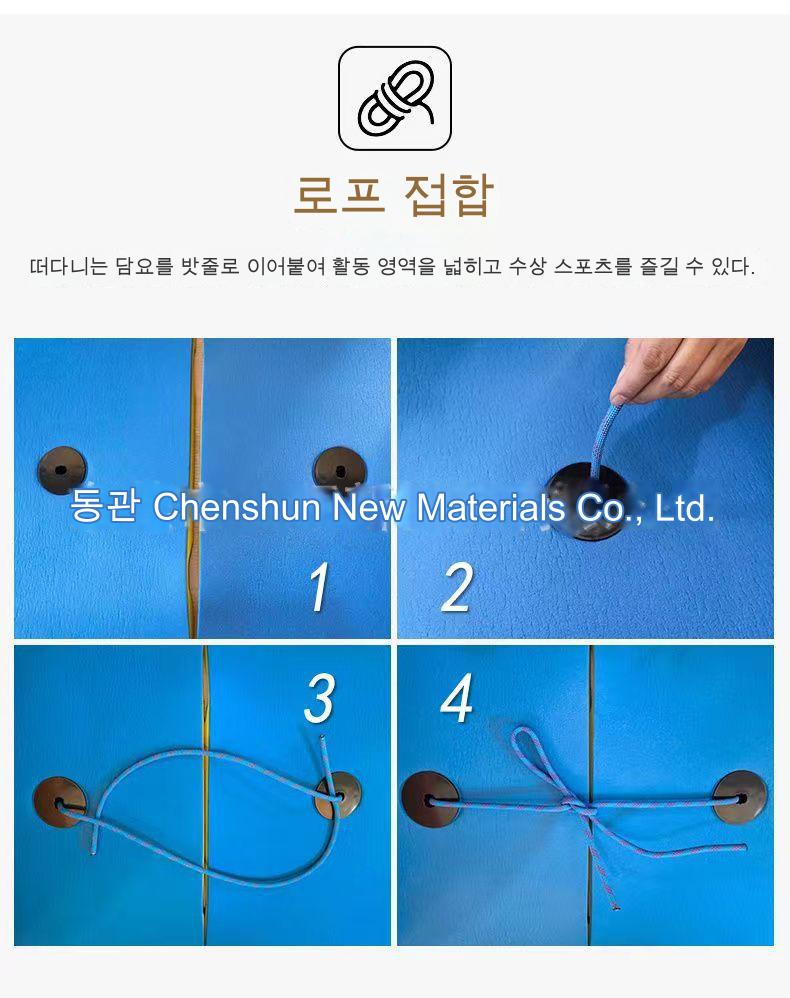 로프 접합

떠다니는 담요를 밧줄로 이어붙여 활동 영역을 넓히고 수상 스포츠를 즐길 수 있다.

동관 Chenshun New Materials Co., Ltd.

1

2

3

4