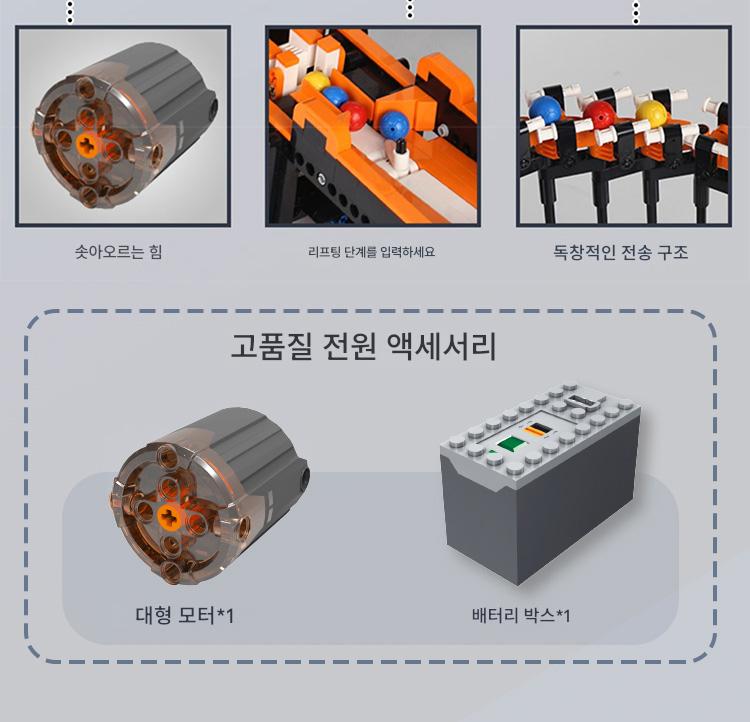 솟아오르는 힘

리프팅 단계를 입력하세요

독창적인 전송 구조

고품질 전원 액세서리

대형 모터*1

배터리 박스*1