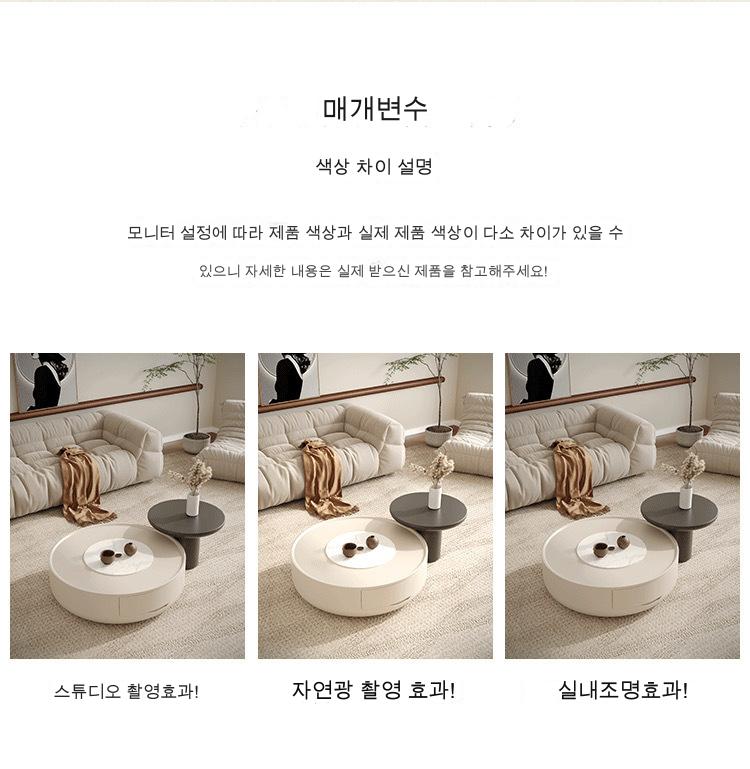 매개변수

색상 차이 설명

모니터 설정에 따라 제품 색상과 실제 제품 색상이 다소 차이가 있을 수

있으니 자세한 내용은 실제 받으신 제품을 참고해주세요!

스튜디오 촬영효과!

자연광 촬영 효과!

실내조명효과!