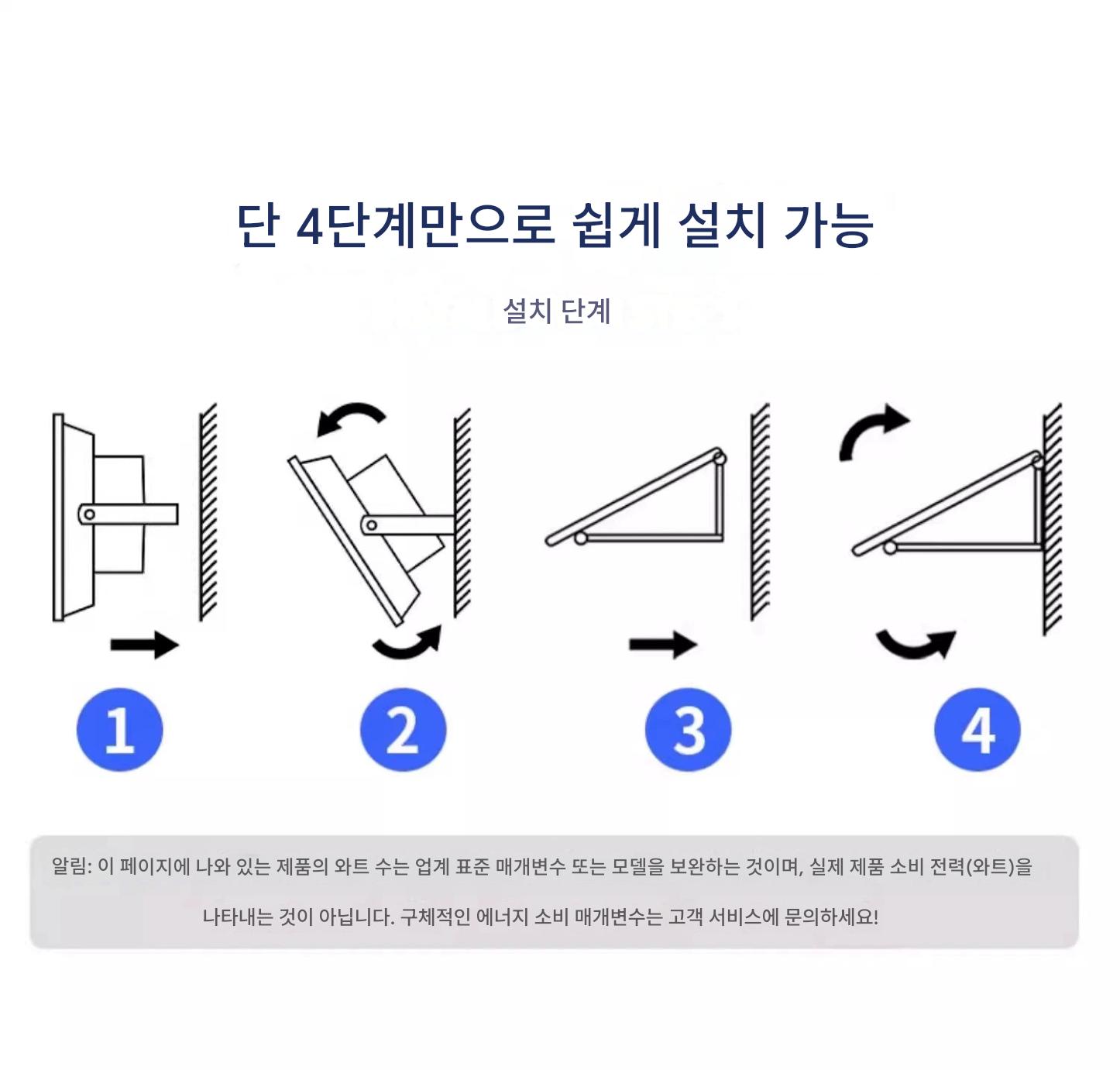 단 4단계만으로 쉽게 설치 가능

설치 단계

1

2

3

4

알림: 이 페이지에 나와 있는 제품의 와트 수는 업계 표준 매개변수 또는 모델을 보완하는 것이며, 실제 제품 소비 전력(와트)을 나타내는 것이 아닙니다. 구체적인 에너지 소비 매개변수는 고객 서비스에 문의하세요!