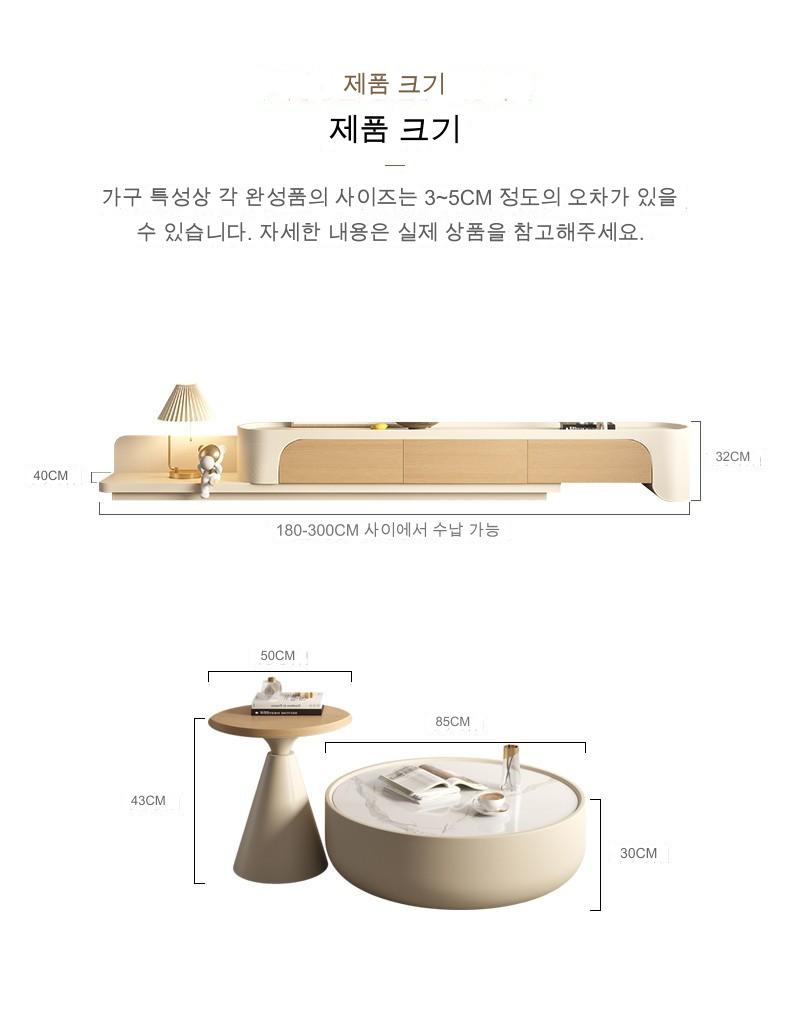 제품 크기

제품 크기

가구 특성상 각 완성품의 사이즈는 3~5CM 정도의 오차가 있을 수 있습니다. 자세한 내용은 실제 상품을 참고해주세요.

40CM

32CM

180-300CM 사이에서 수납 가능

50CM

85CM

43CM

30CM