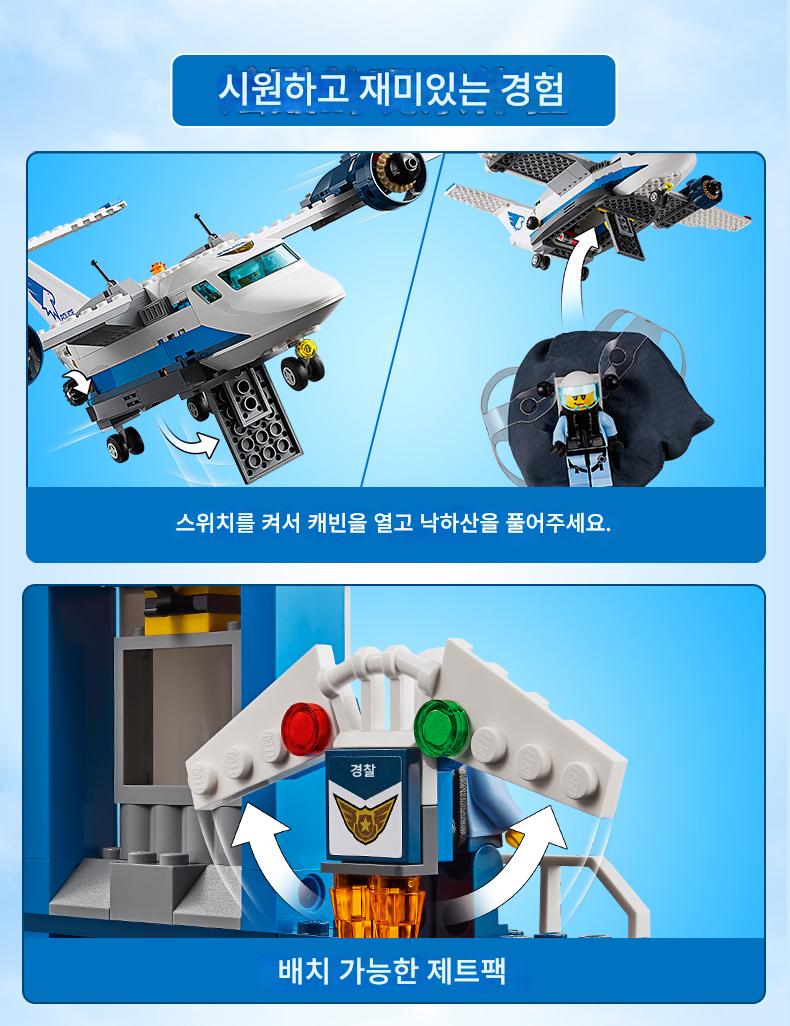 시원하고 재미있는 경험

POLICE

스위치를 켜서 캐빈을 열고 낙하산을 풀어주세요.

경찰

배치 가능한 제트팩