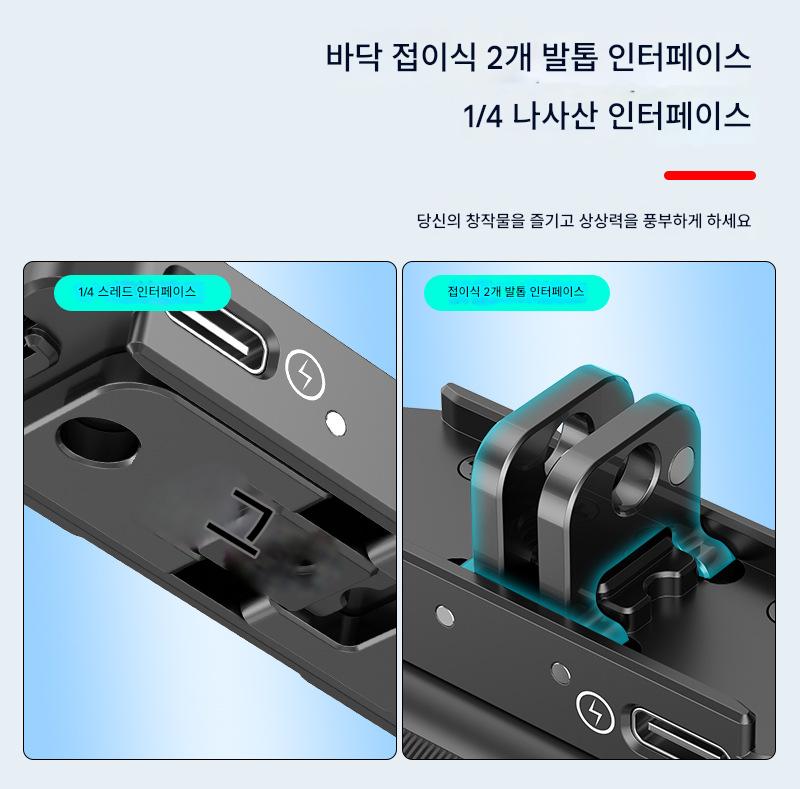 바닥 접이식 2개 발톱 인터페이스

1/4 나사산 인터페이스

당신의 창작물을 즐기고 상상력을 풍부하게 하세요

1/4 스레드 인터페이스

접이식 2개 발톱 인터페이스