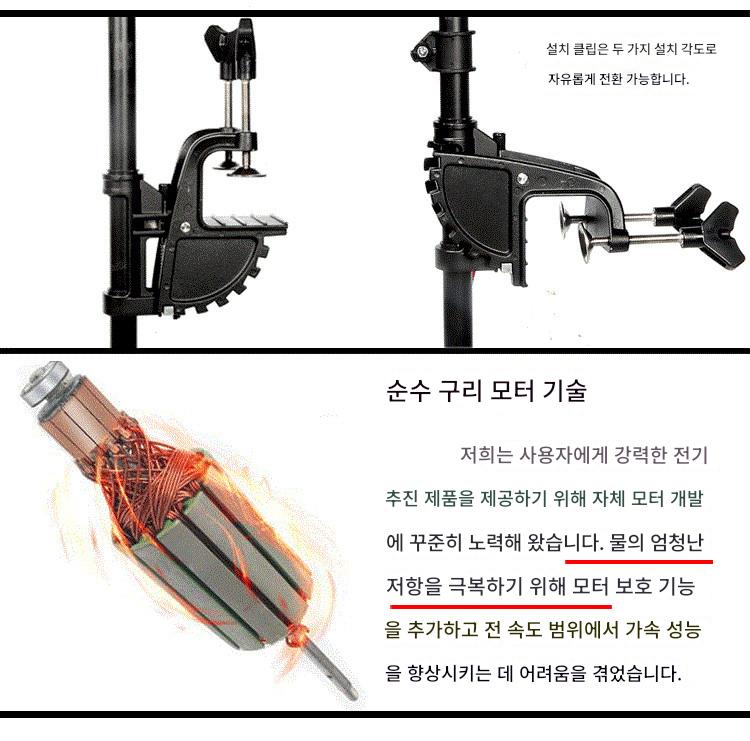 설치 클립은 두 가지 설치 각도로 자유롭게 전환 가능합니다.

순수 구리 모터 기술

저희는 사용자에게 강력한 전기 추진 제품을 제공하기 위해 자체 모터 개발에 꾸준히 노력해 왔습니다. 물의 엄청난 저항을 극복하기 위해 모터 보호 기능을 추가하고 전 속도 범위에서 가속 성능을 향상시키는 데 어려움을 겪었습니다.