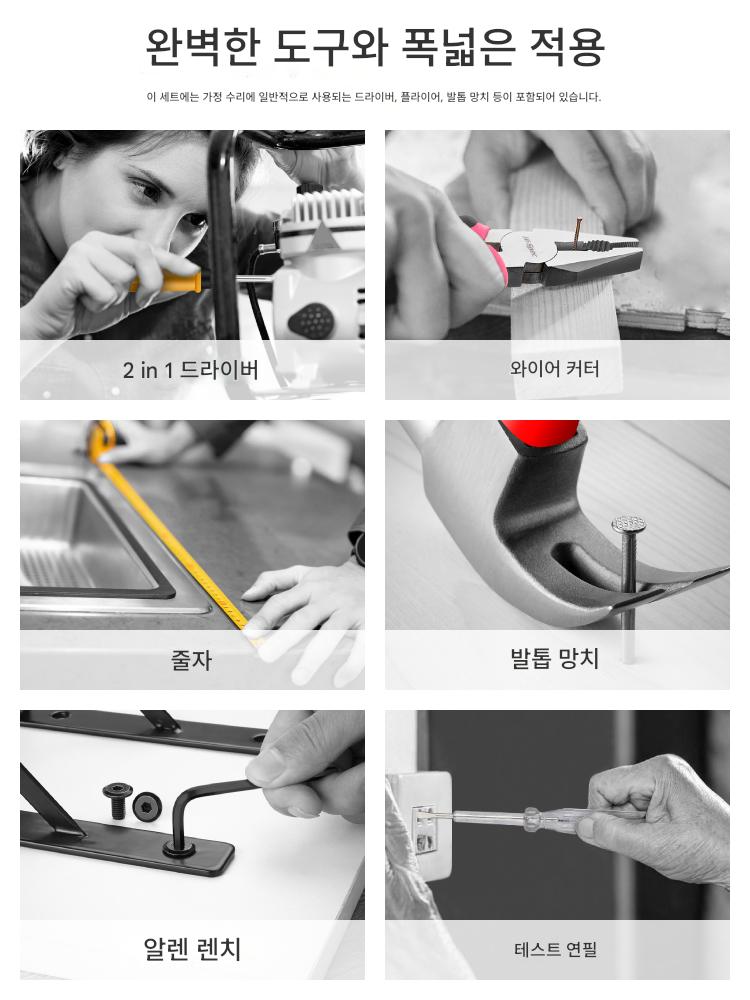 완벽한 도구와 폭넓은 적용

이 세트에는 가정 수리에 일반적으로 사용되는 드라이버, 플라이어, 발톱 망치 등이 포함되어 있습니다.

2 in 1 드라이버

와이어 커터

줄자

발톱 망치

알렌 렌치

테스트 연필