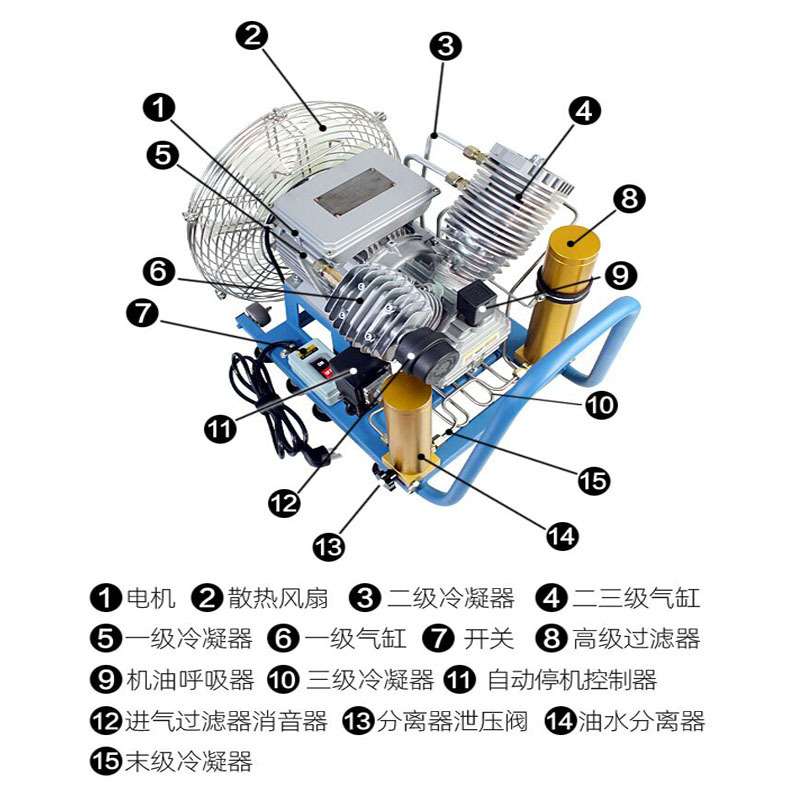 2
3
1
4
5
8
6
9
7
10
11
15
12
14
13

1 电机 2 散热风扇 3 二级冷凝器 4 二三级气缸
5 一级冷凝器 6 一级气缸 7 开关 8 高级过滤器
9 机油呼吸器 10 三级冷凝器 11 自动停机控制器
12 进气过滤器消音器 13 分离器泄压阀 14 油水分离器
15 末级冷凝器