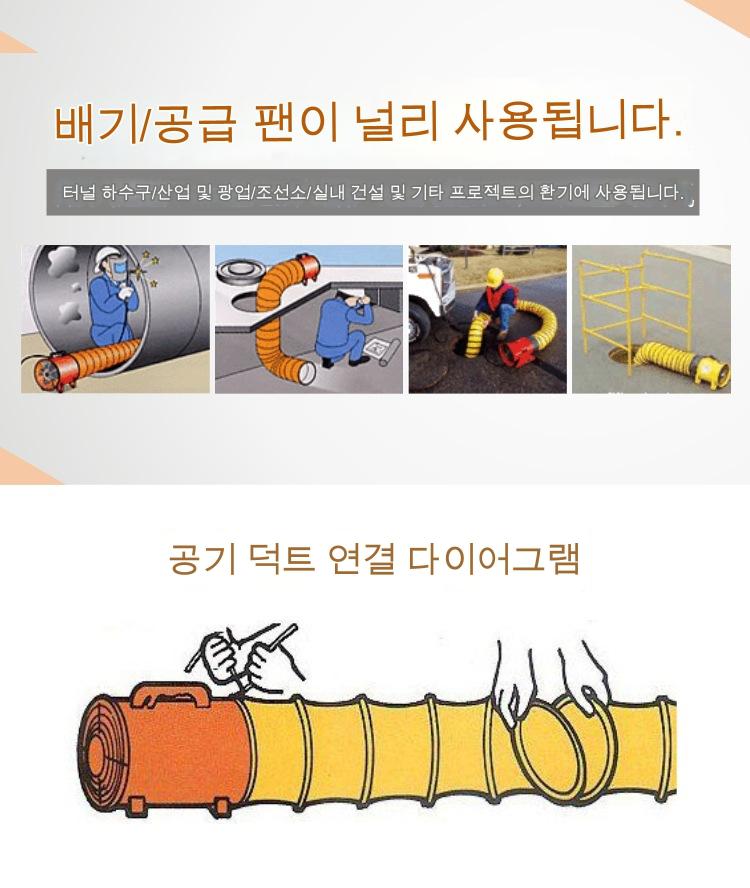 배기/공급 팬이 널리 사용됩니다.

터널 하수구/산업 및 광업/조선소/실내 건설 및 기타 프로젝트의 환기에 사용됩니다.

공기 덕트 연결 다이어그램