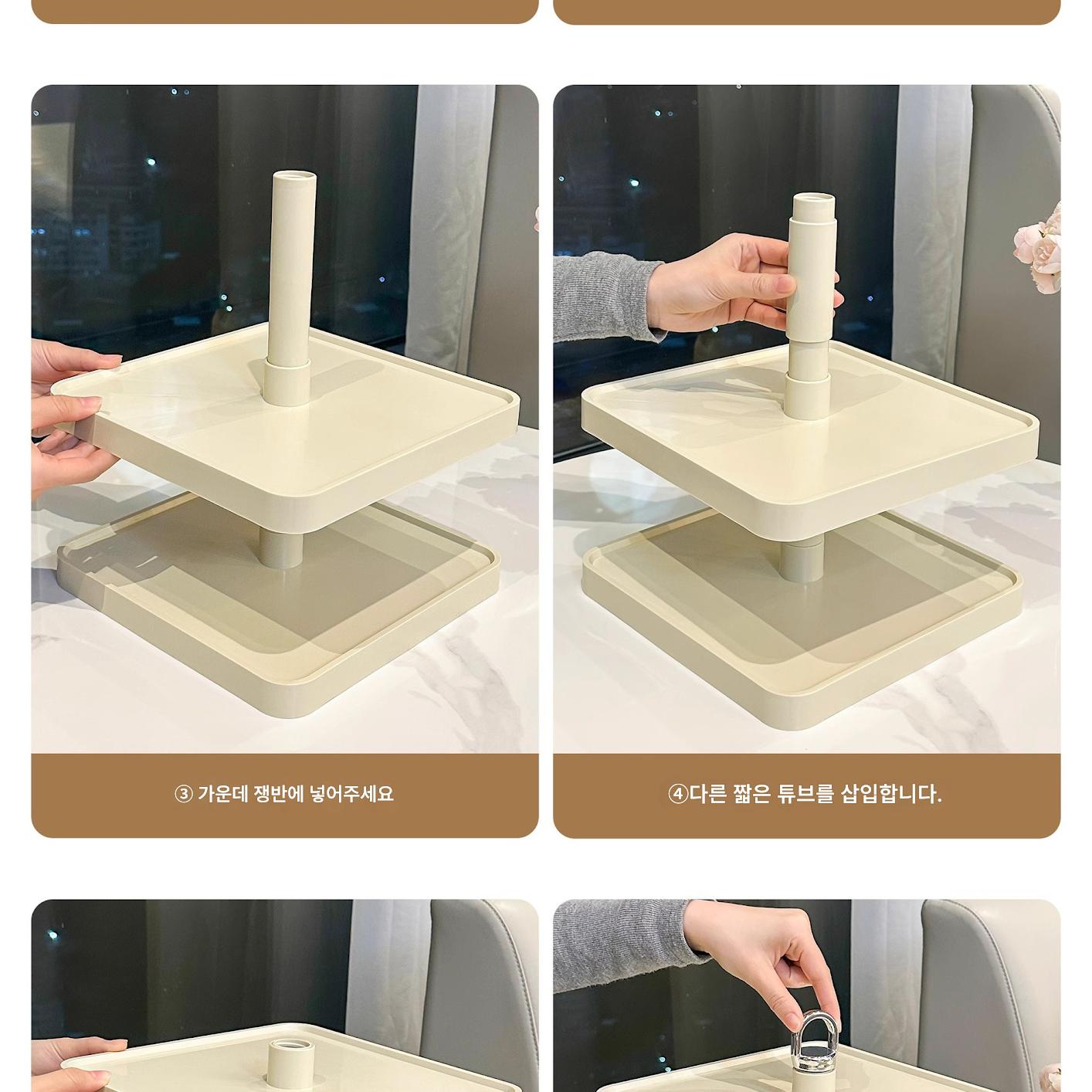 ③ 가운데 쟁반에 넣어주세요

④다른 짧은 튜브를 삽입합니다.