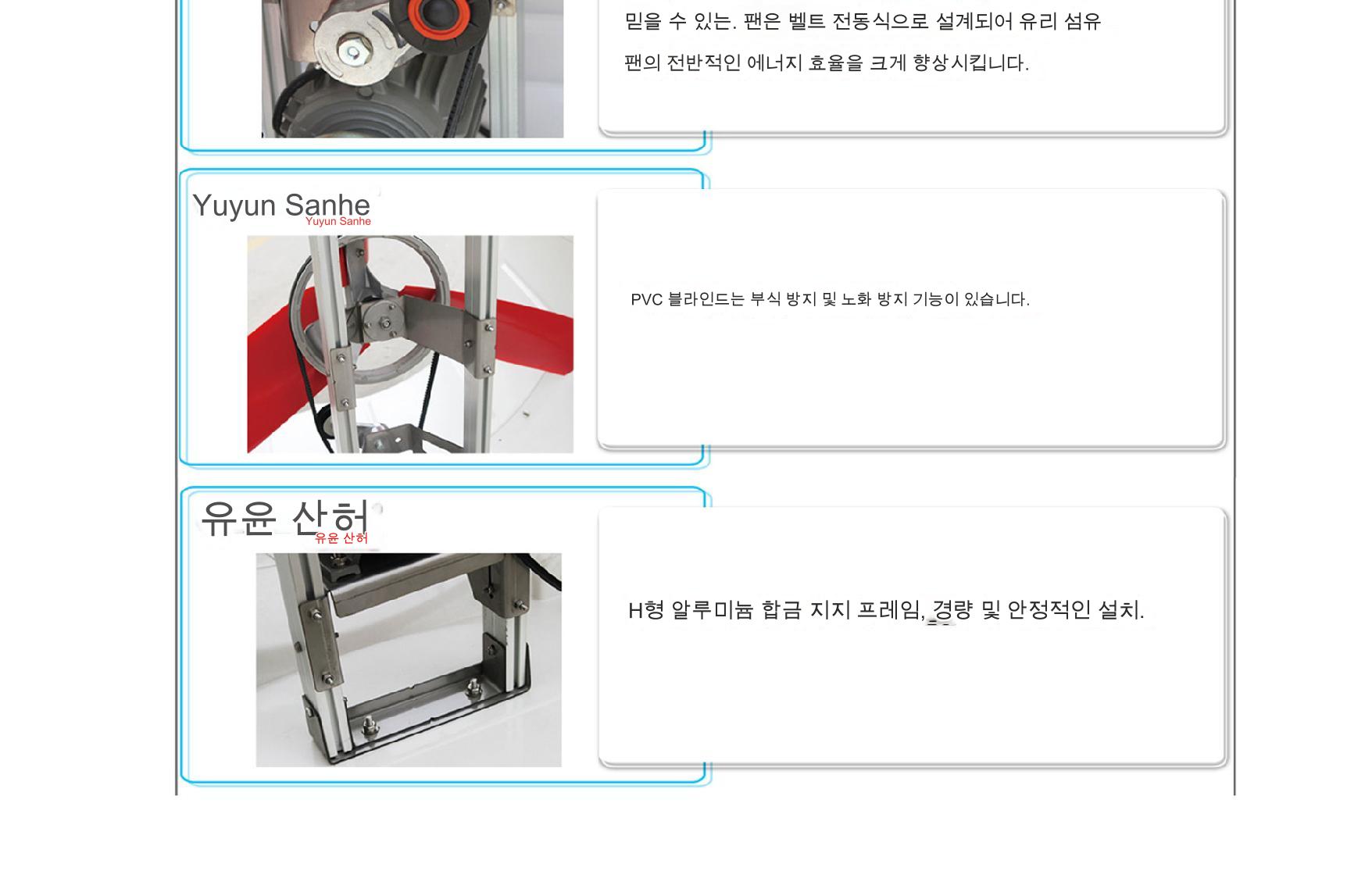 믿을 수 있는. 팬은 벨트 전동식으로 설계되어 유리 섬유 팬의 전반적인 에너지 효율을 크게 향상시킵니다.

Yuyun Sanhe
Yuyun Sanhe

PVC 블라인드는 부식 방지 및 노화 방지 기능이 있습니다.

유윤 산허
유윤 산허

H형 알루미늄 합금 지지 프레임, 경량 및 안정적인 설치.