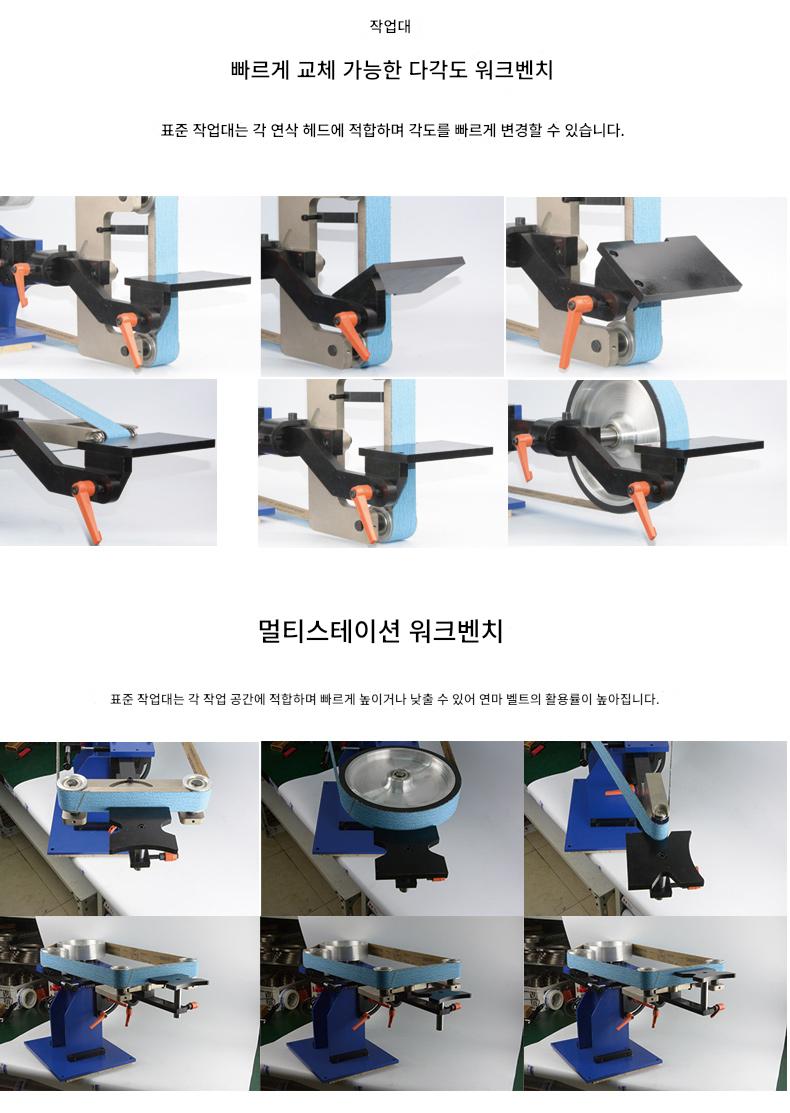 작업대

빠르게 교체 가능한 다각도 워크벤치

표준 작업대는 각 연삭 헤드에 적합하며 각도를 빠르게 변경할 수 있습니다.

멀티스테이션 워크벤치

표준 작업대는 각 작업 공간에 적합하며 빠르게 높이거나 낮출 수 있어 연마 벨트의 활용률이 높아집니다.