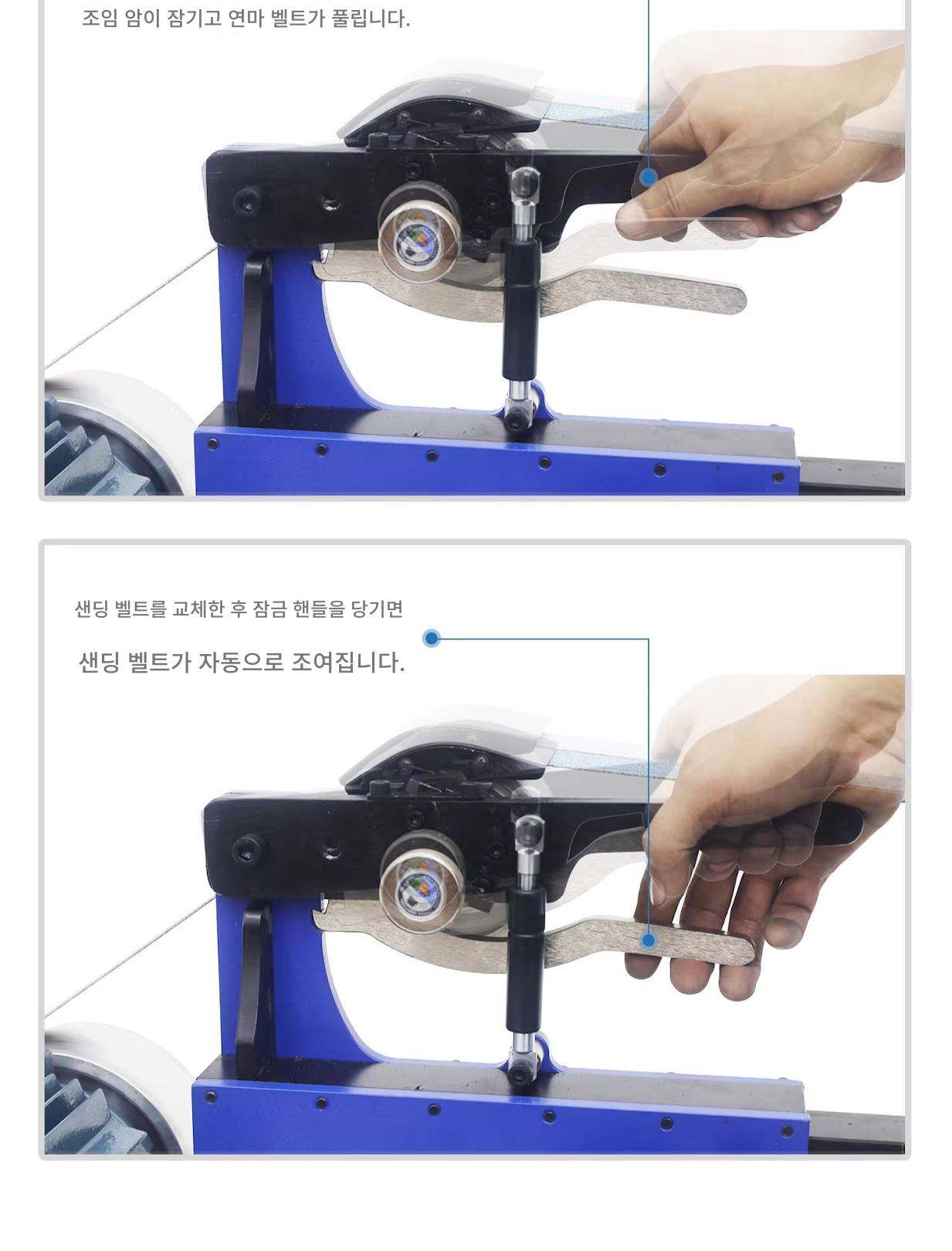 조임 암이 잠기고 연마 벨트가 풀립니다.

샌딩 벨트를 교체한 후 잠금 핸들을 당기면

샌딩 벨트가 자동으로 조여집니다.